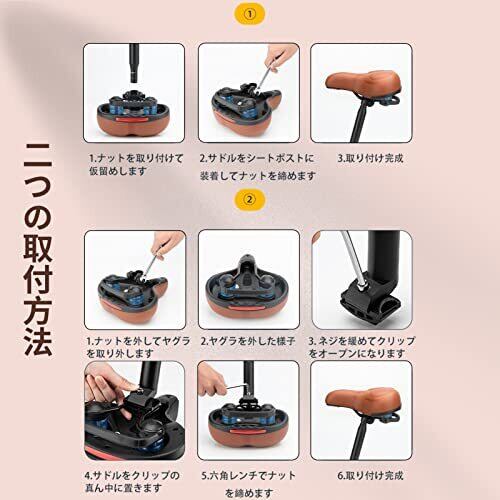 二つの取付方法

①

1.ナットを取り付けて仮留めします

2.サドルをシートポストに装着してナットを締めます

3.取り付け完成

②

1.ナットを外してヤグラを取り外します

2.ヤグラを外した様子

3. ネジを緩めてクリップをオープンになります

4.サドルをクリップの真ん中に置きます

5.六角レンチでナットを締めます

6.取り付け完成