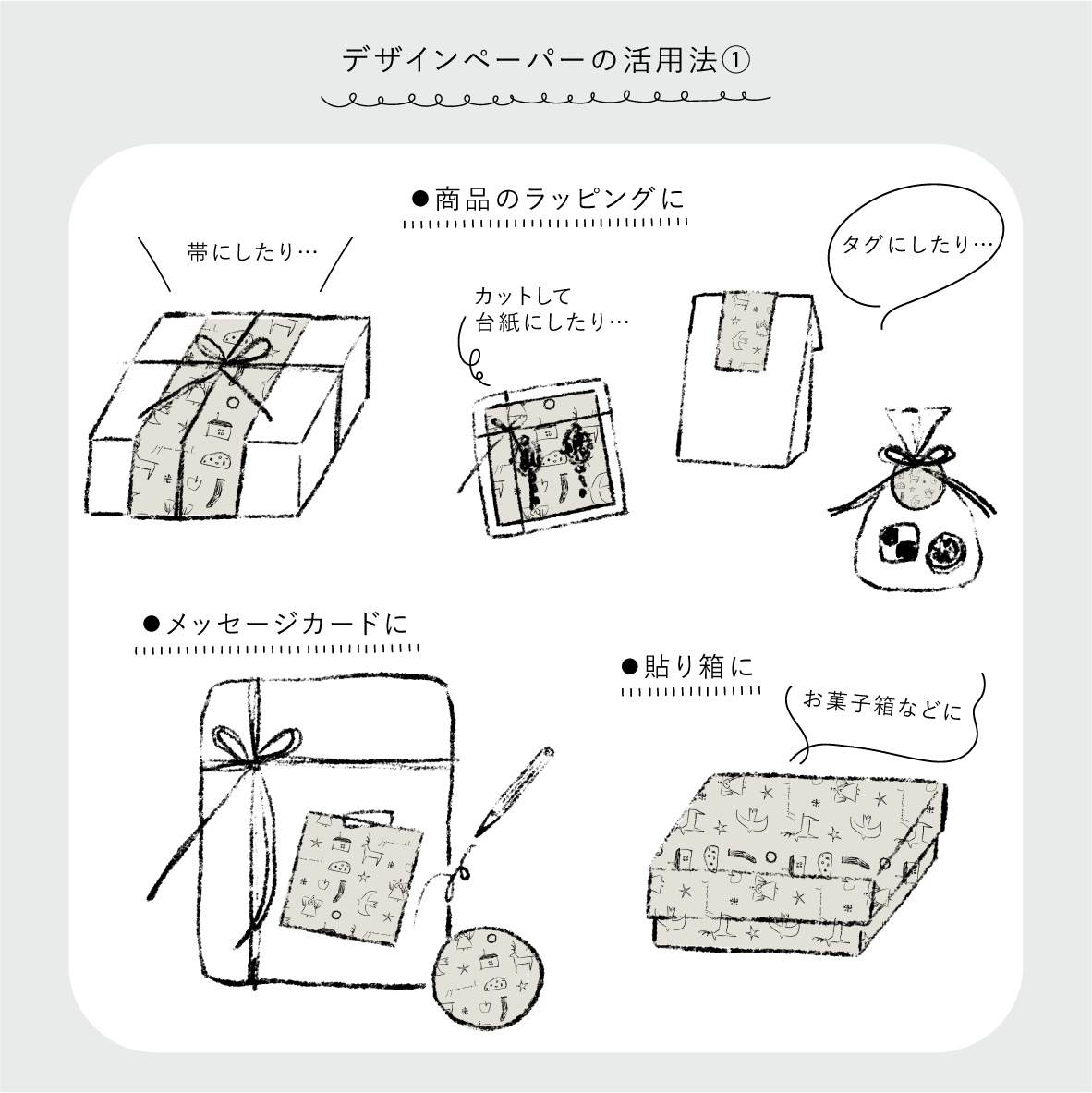 デザインペーパーの活用法①

●商品のラッピングに

帯にしたり…

カットして
台紙にしたり…

タグにしたり…

●メッセージカードに

●貼り箱に

お菓子箱などに