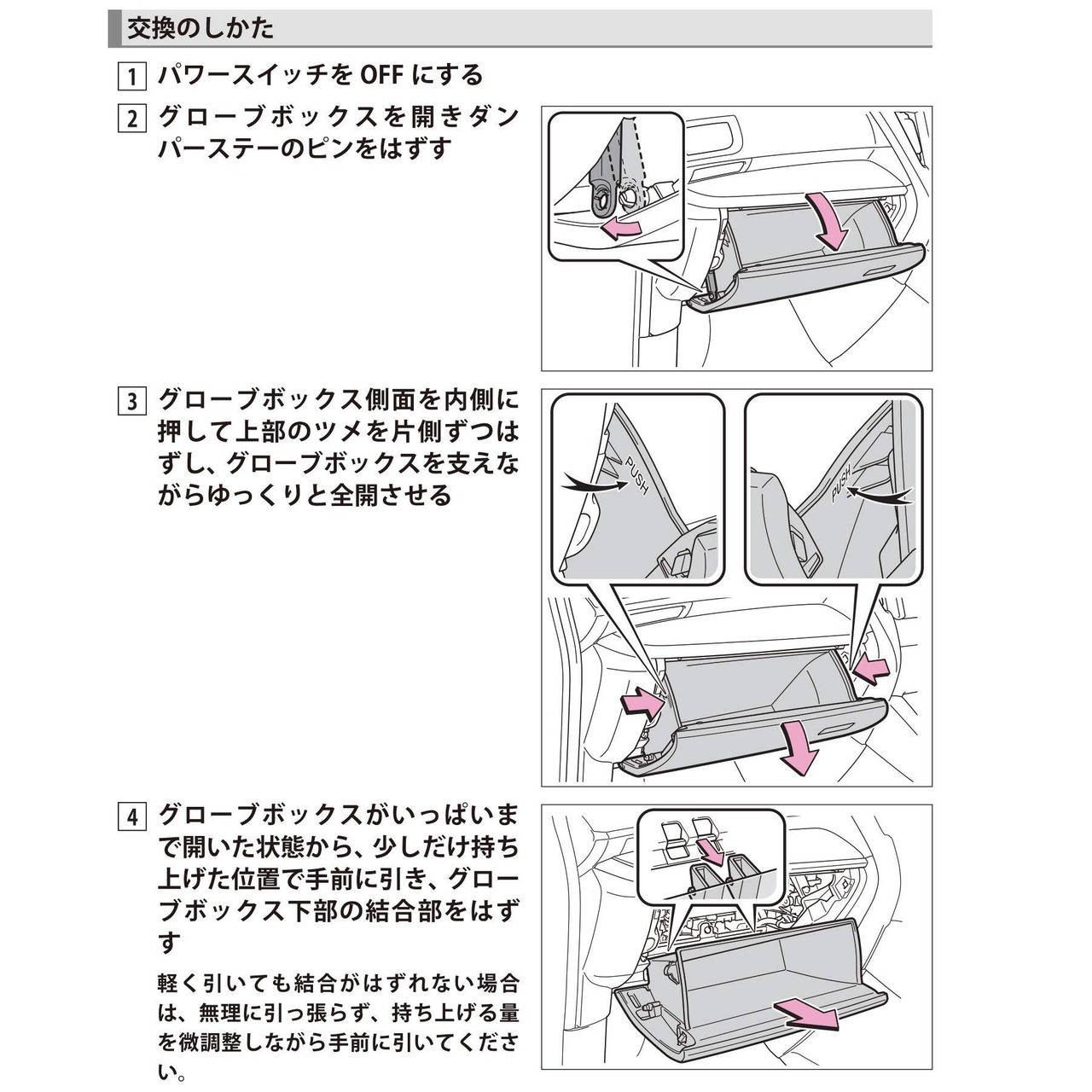 交換のしかた

1 パワースイッチを OFF にする

2 グローブボックスを開きダンパーステーのピンをはずす

3 グローブボックス側面を内側に押して上部のツメを片側ずつはずし、グローブボックスを支えながらゆっくりと全開させる

PUSH

PUSH

4 グローブボックスがいっぱいまで開いた状態から、少しだけ持ち上げた位置で手前に引き、グローブボックス下部の結合部をはずす

軽く引いても結合がはずれない場合は、無理に引っ張らず、持ち上げる量を微調整しながら手前に引いてください。