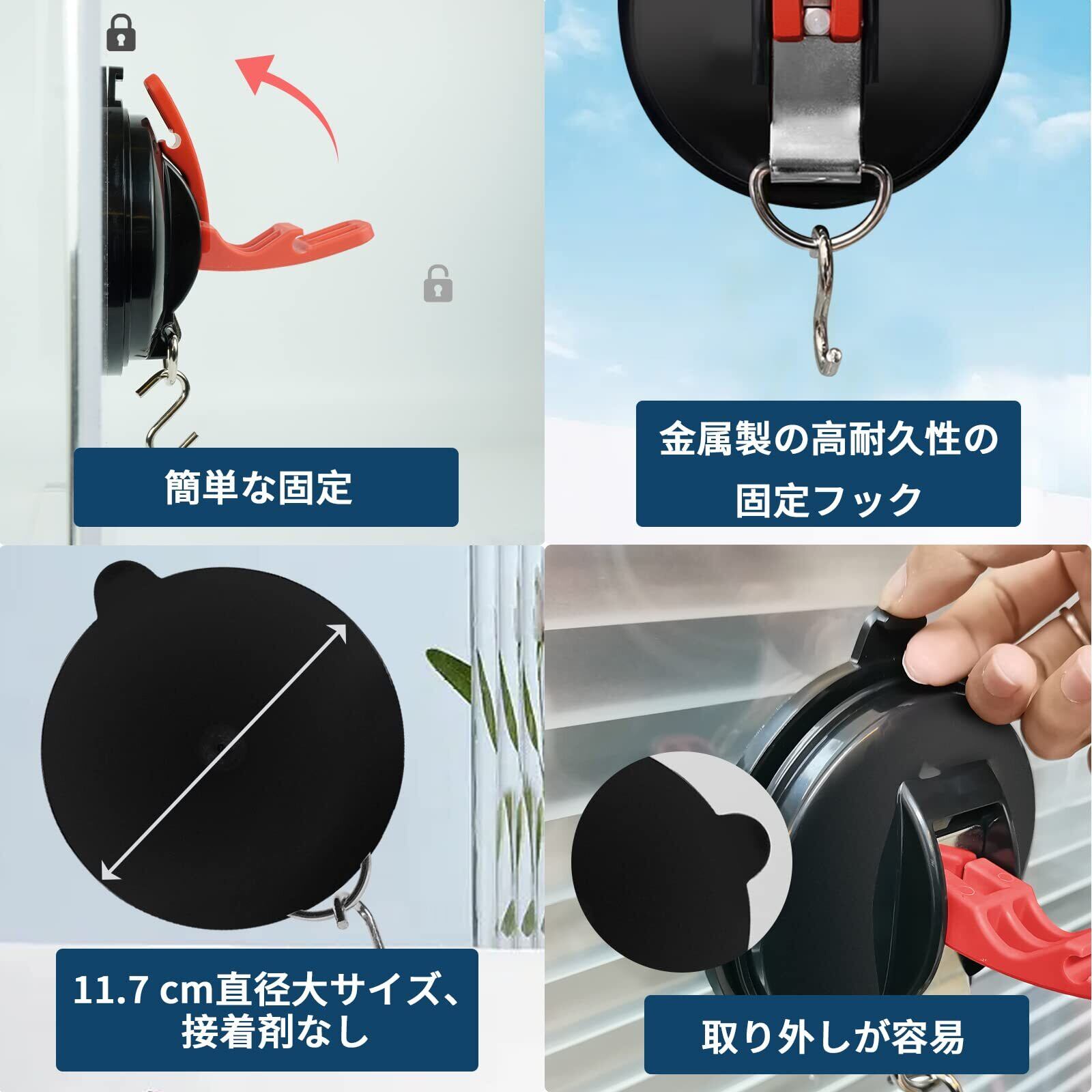 簡単な固定

金属製の高耐久性の固定フック

11.7 cm直径大サイズ、接着剤なし

取り外しが容易