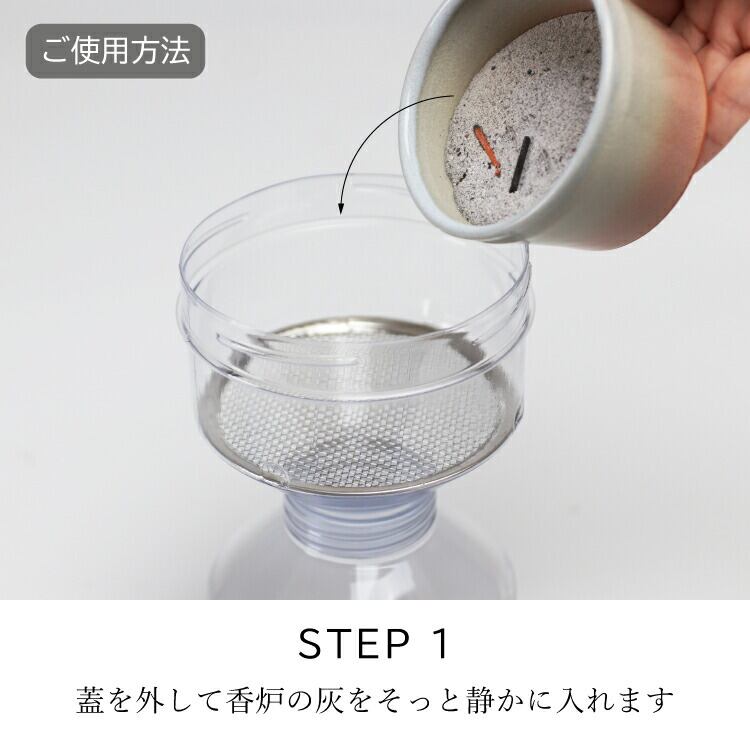 ご使用方法

STEP 1

蓋を外して香炉の灰をそっと静かに入れます