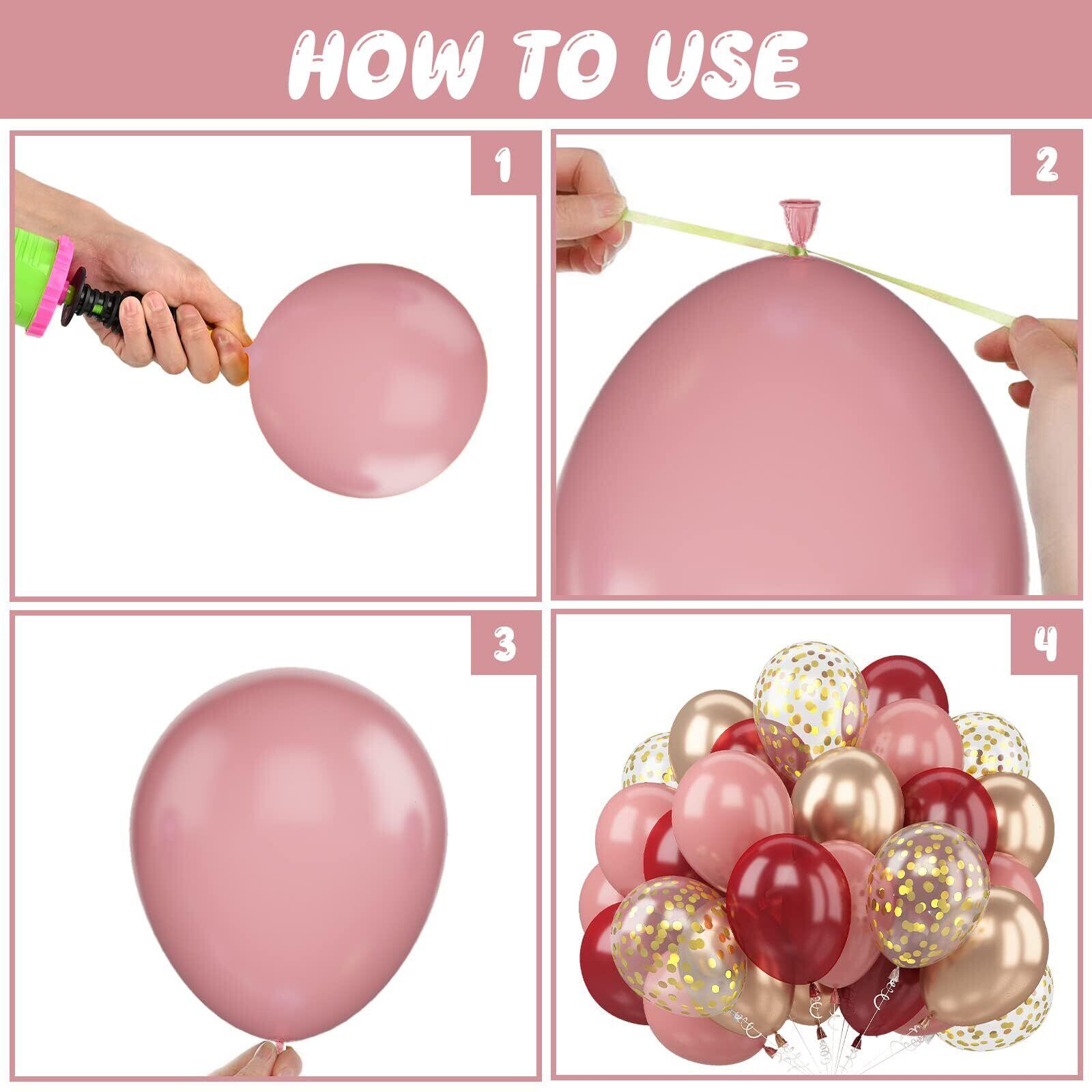 HOW TO USE

1

2

3

4