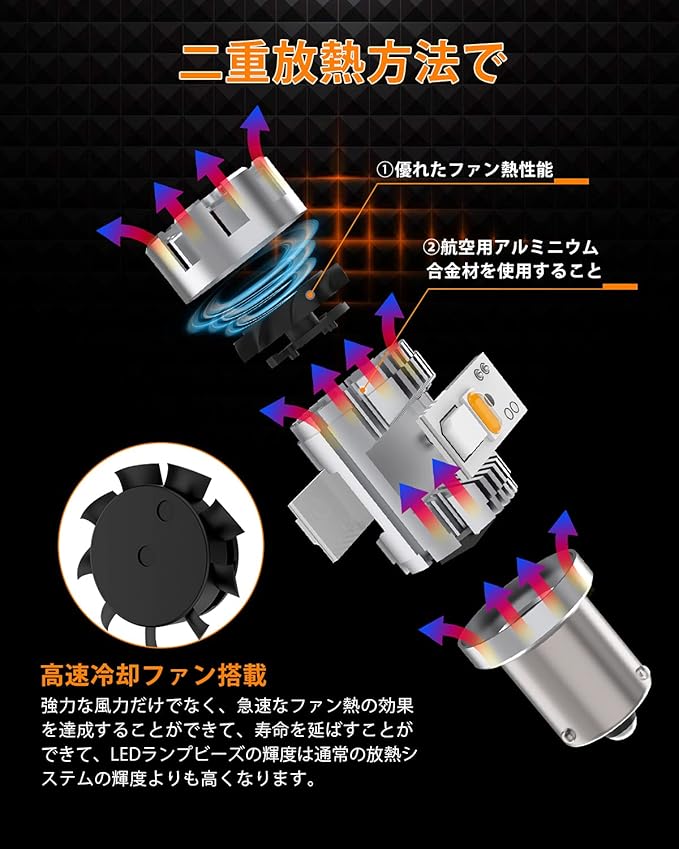 二重放熱方法で

①優れたファン熱性能

②航空用アルミニウム合金材を使用すること

高速冷却ファン搭載

強力な風力だけでなく、急速なファン熱の効果を達成することができて、寿命を延ばすことができて、LEDランプビーズの輝度は通常の放熱システムの輝度よりも高くなります。