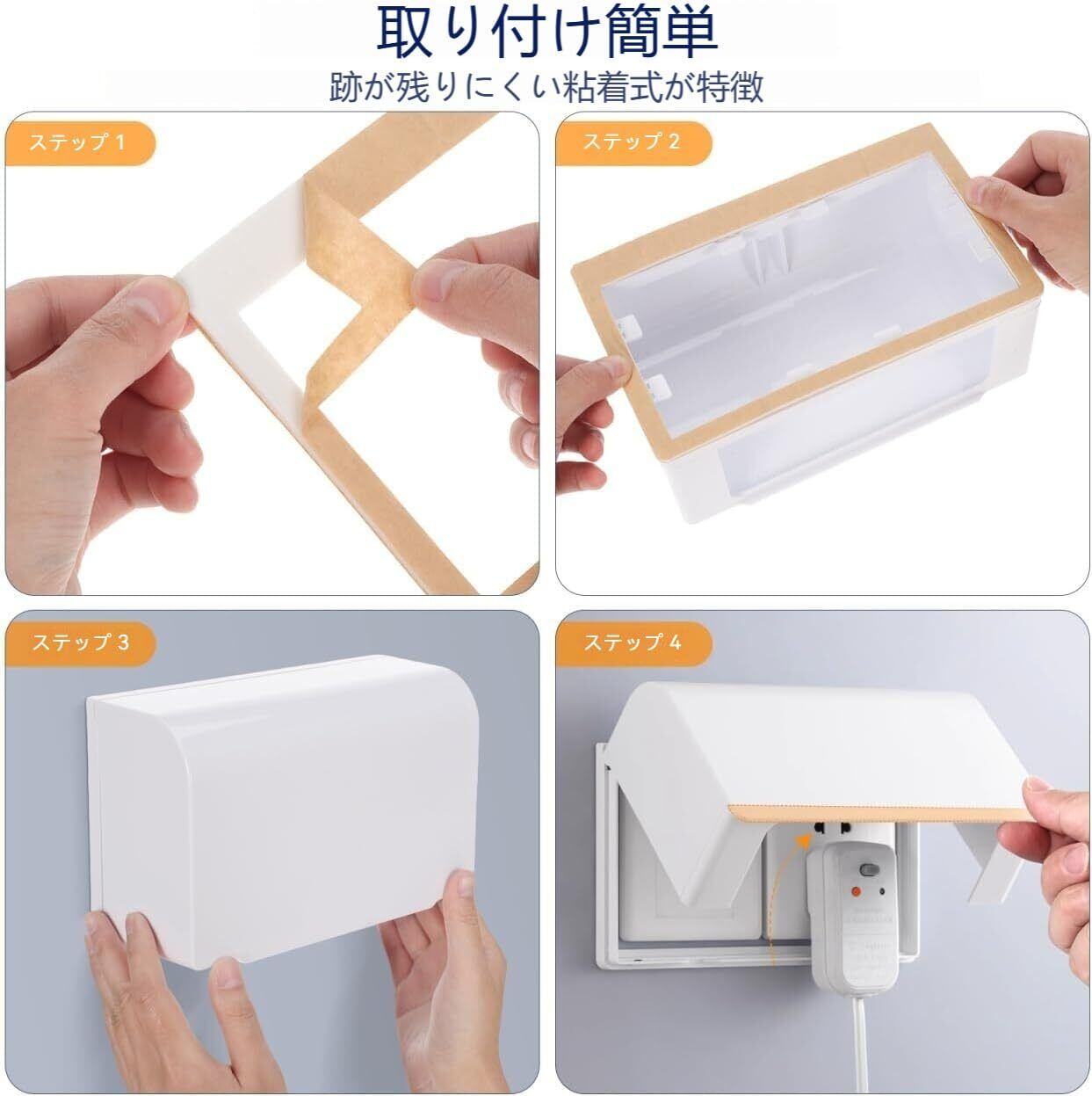 取り付け簡単

跡が残りにくい粘着式が特徴

ステップ 1

ステップ 2

ステップ 3

ステップ 4