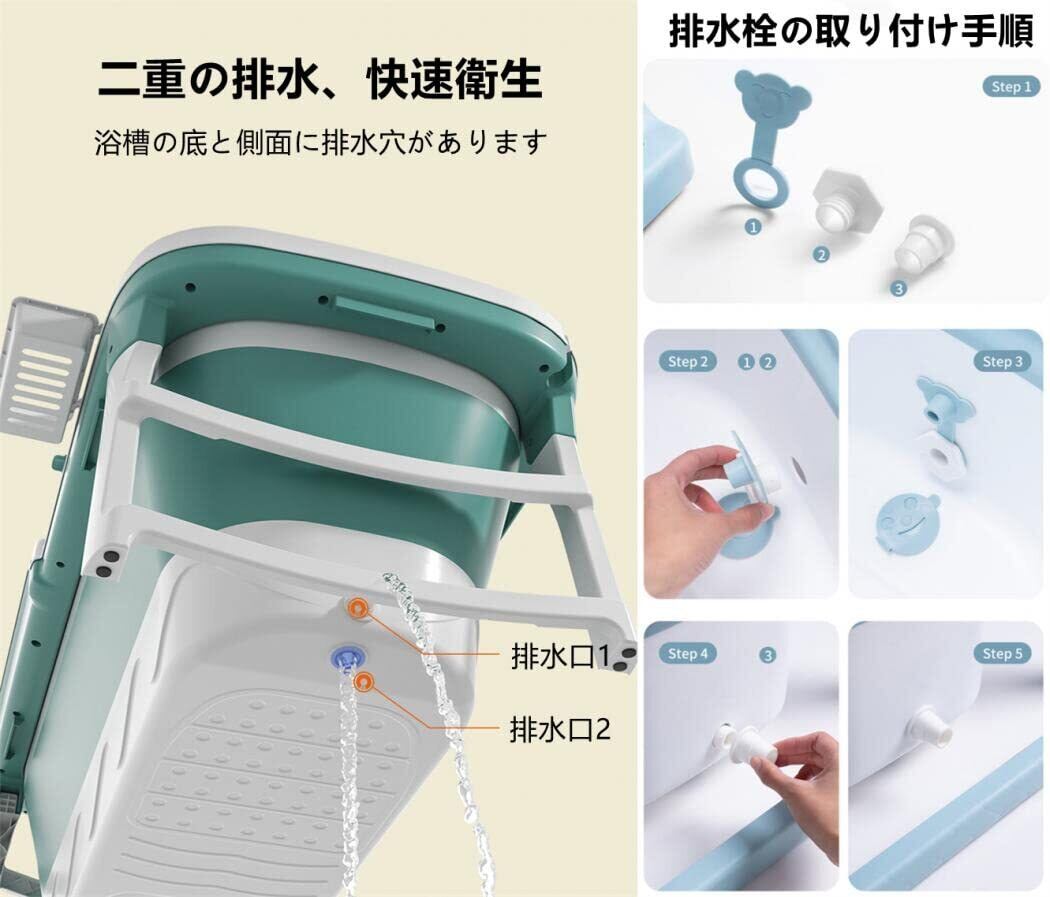 二重の排水、快速衛生

浴槽の底と側面に排水穴があります

排水口1

排水口2

排水栓の取り付け手順

Step 1

1

2

3

Step 2

1 2

Step 3

Step 4

3

Step 5