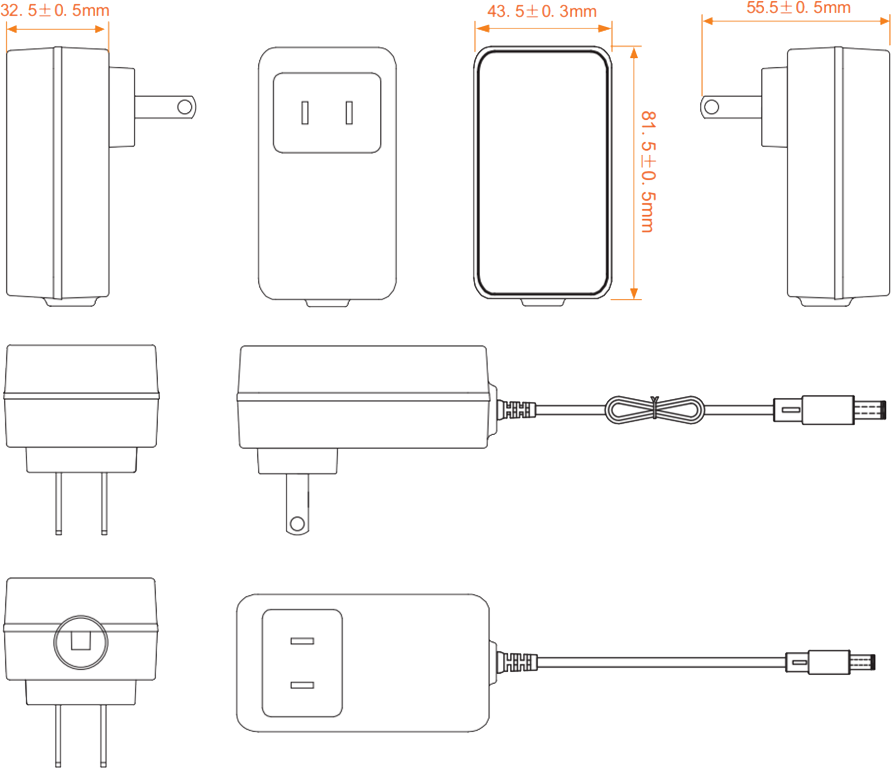 32. 5±0. 5mm

43. 5±0. 3mm

55.5±0. 5mm

81. 5±0. 5mm