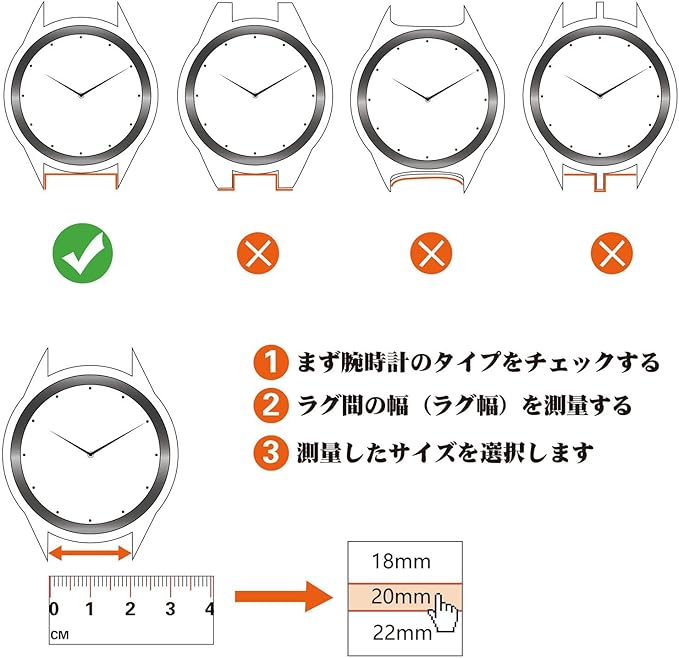 1 まず腕時計のタイプをチェックする
2 ラグ間の幅（ラグ幅）を測量する
3 測量したサイズを選択します

0 1 2 3 4
CM

18mm
20mm
22mm