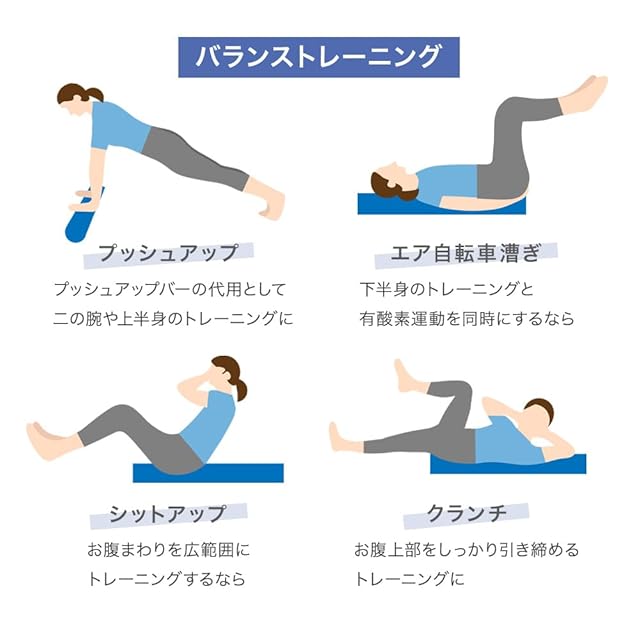 バランストレーニング

プッシュアップ

プッシュアップバーの代用として
二の腕や上半身のトレーニングに

エア自転車漕ぎ

下半身のトレーニングと
有酸素運動を同時にするなら

シットアップ

お腹まわりを広範囲に
トレーニングするなら

クランチ

お腹上部をしっかり引き締める
トレーニングに