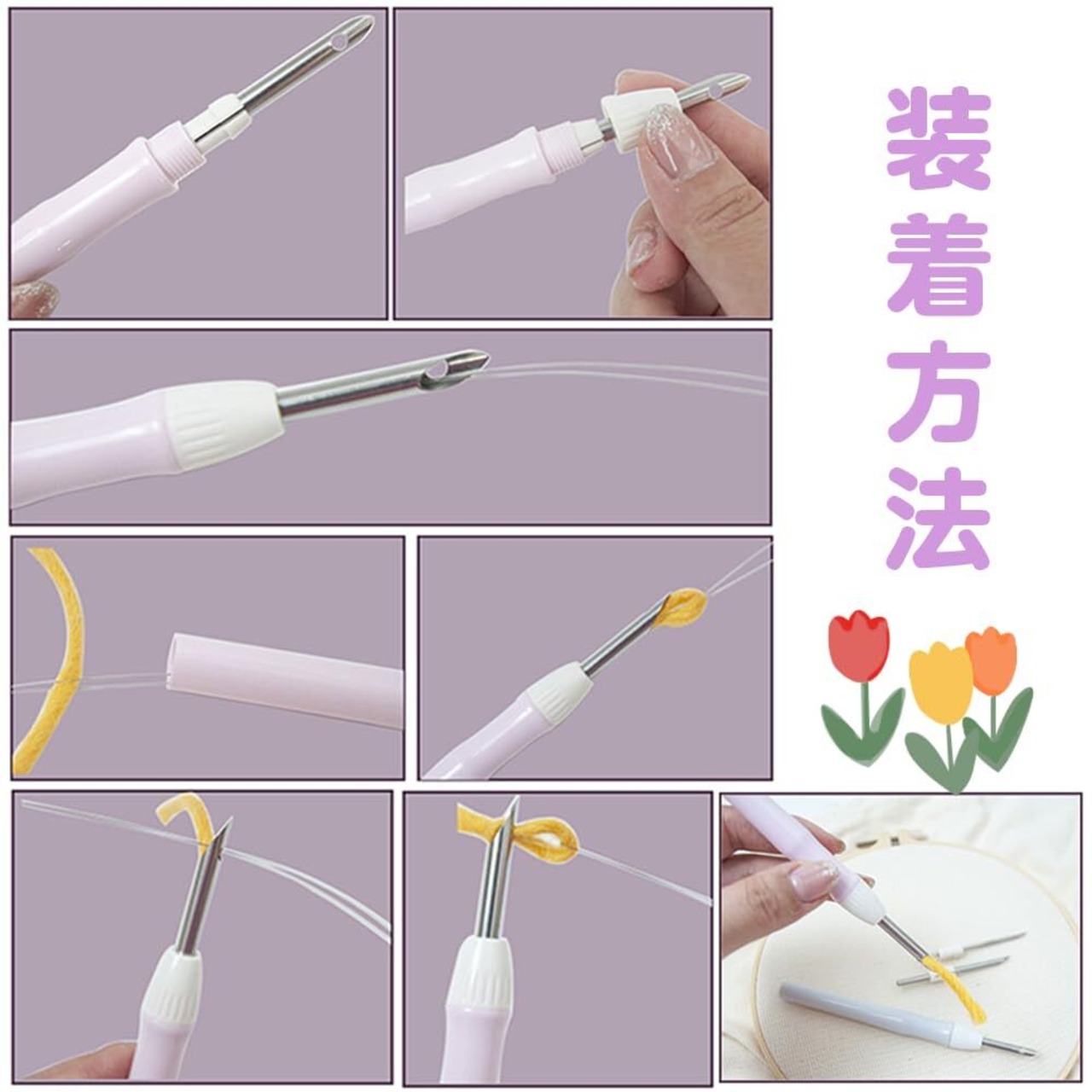 装着方法