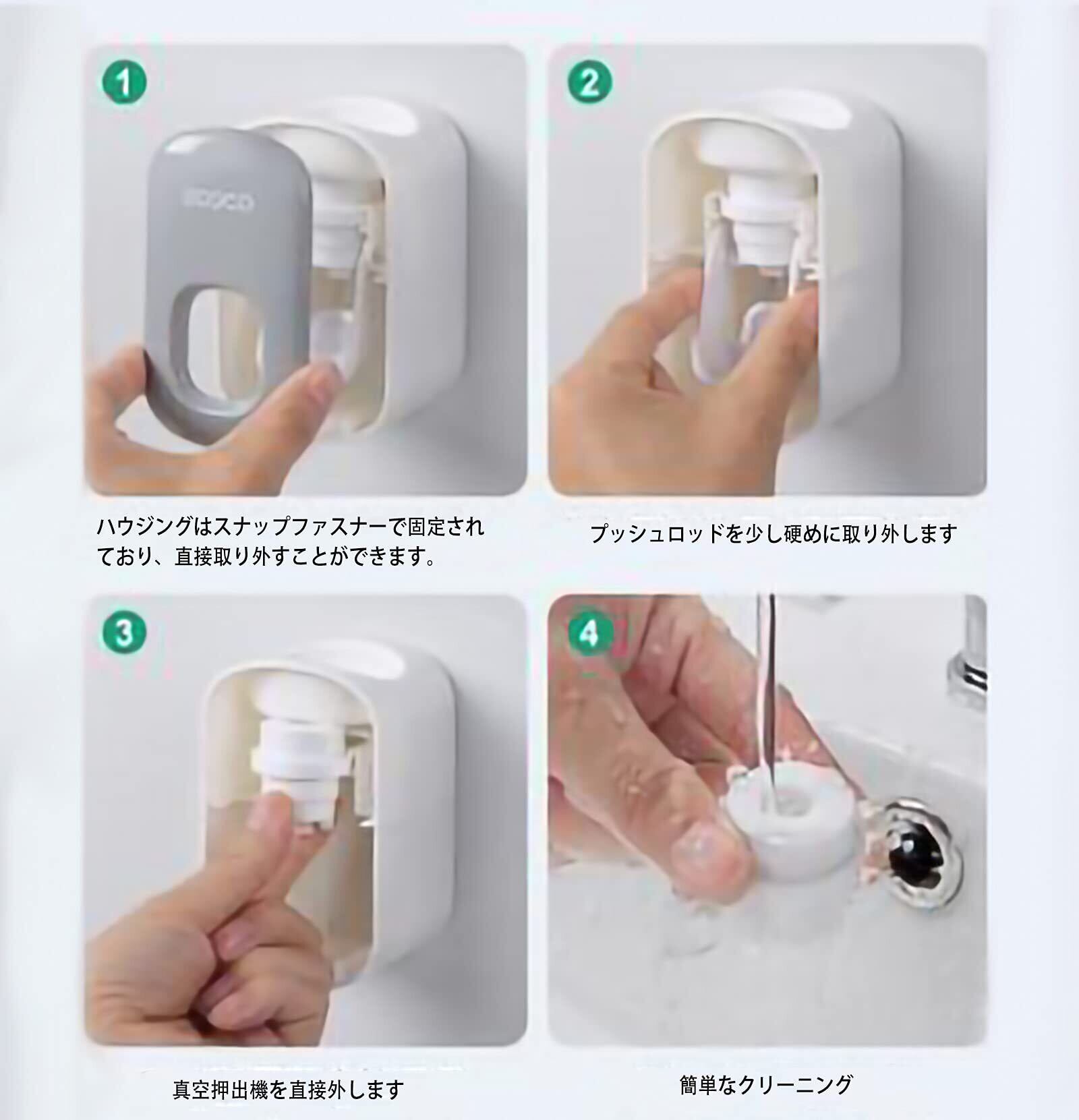 1

ECOCO

ハウジングはスナップファスナーで固定されており、直接取り外すことができます。

2

プッシュロッドを少し硬めに取り外します

3

真空押出機を直接外します

4

簡単なクリーニング