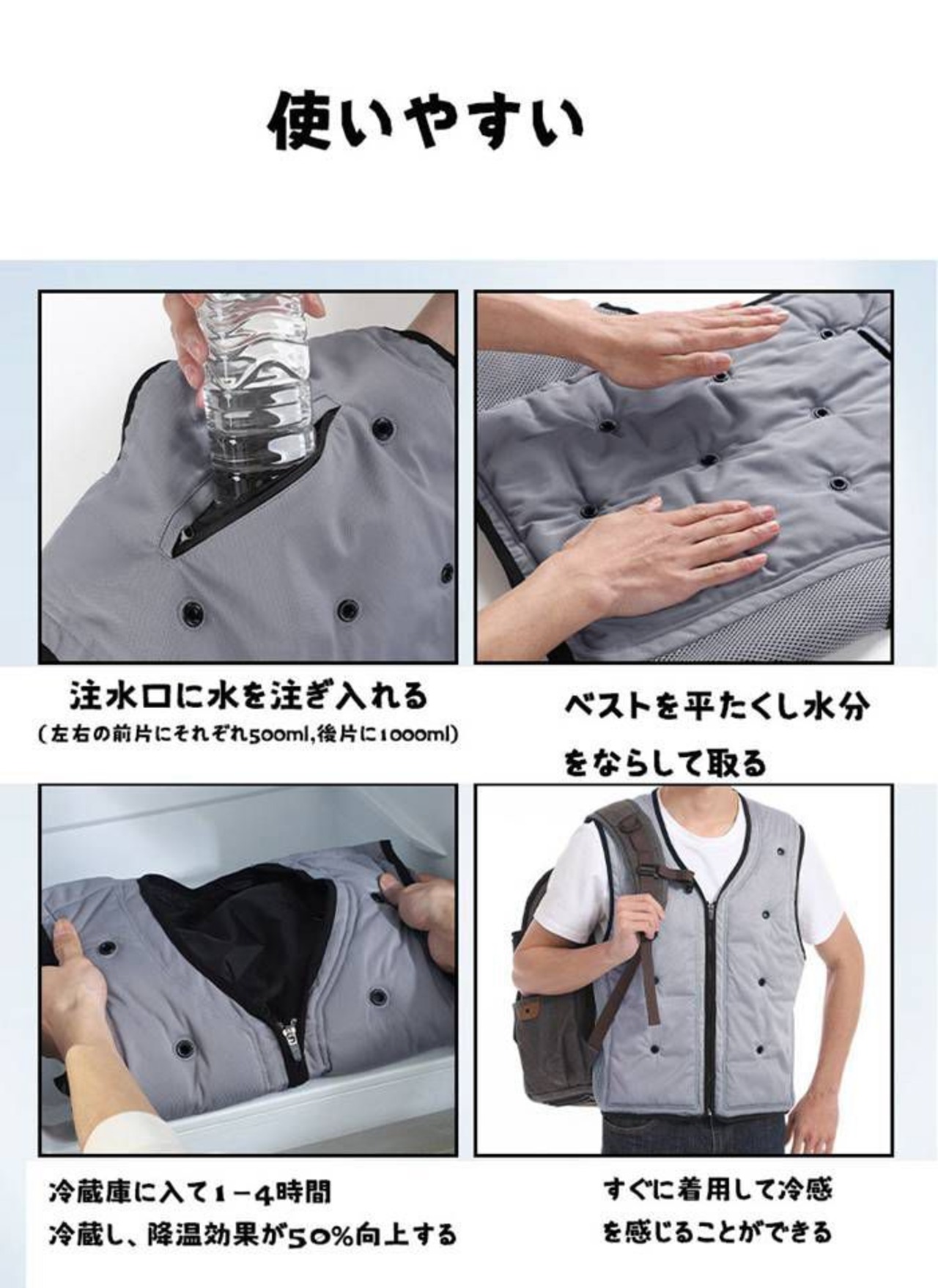 使いやすい

注水口に水を注ぎ入れる
(左右の前片にそれぞれ500ml,後片に1000ml)

ベストを平たくし水分をならして取る

冷蔵庫に入て1－4時間冷蔵し、降温効果が50%向上する

すぐに着用して冷感を感じることができる