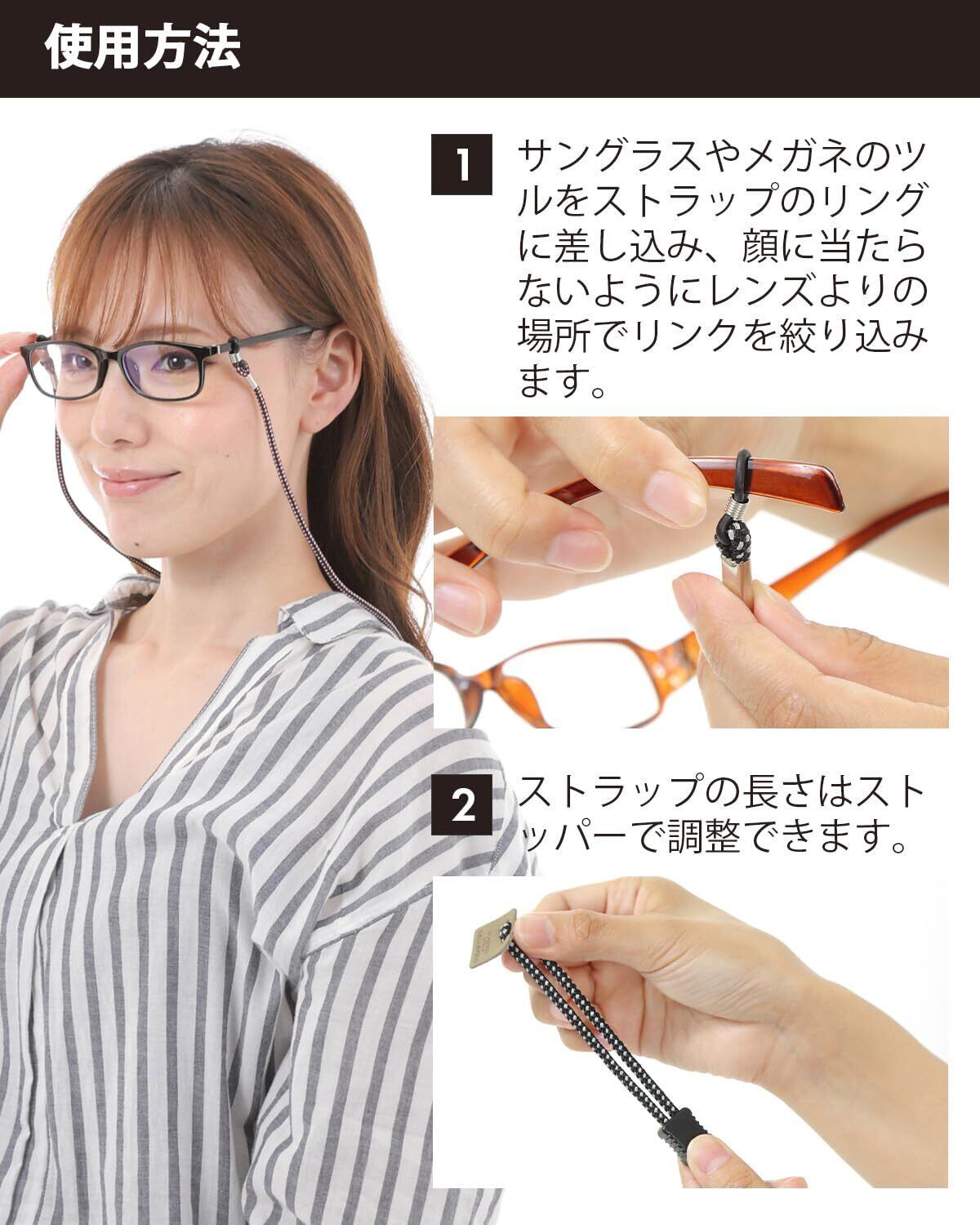 使用方法

1 サングラスやメガネのツルをストラップのリングに差し込み、顔に当たらないようにレンズよりの場所でリンクを絞り込みます。

2 ストラップの長さはストッパーで調整できます。