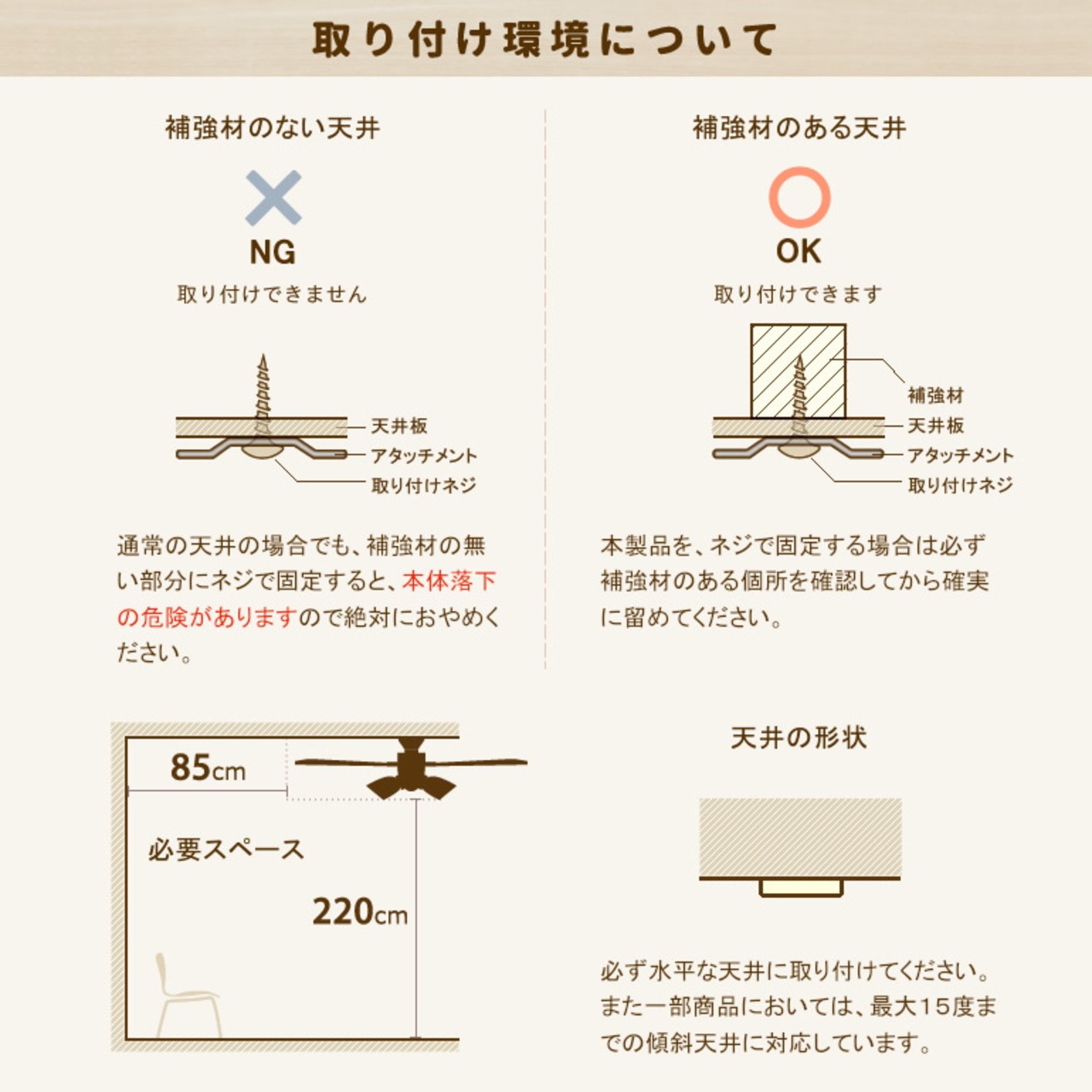 取り付け環境について

補強材のない天井

NG

取り付けできません

天井板
アタッチメント
取り付けネジ

通常の天井の場合でも、補強材の無い部分にネジで固定すると、本体落下の危険がありますので絶対におやめください。

補強材のある天井

OK

取り付けできます

補強材
天井板
アタッチメント
取り付けネジ

本製品を、ネジで固定する場合は必ず補強材のある個所を確認してから確実に留めてください。

85cm

必要スペース

220cm

天井の形状

必ず水平な天井に取り付けてください。また一部商品においては、最大15度までの傾斜天井に対応しています。