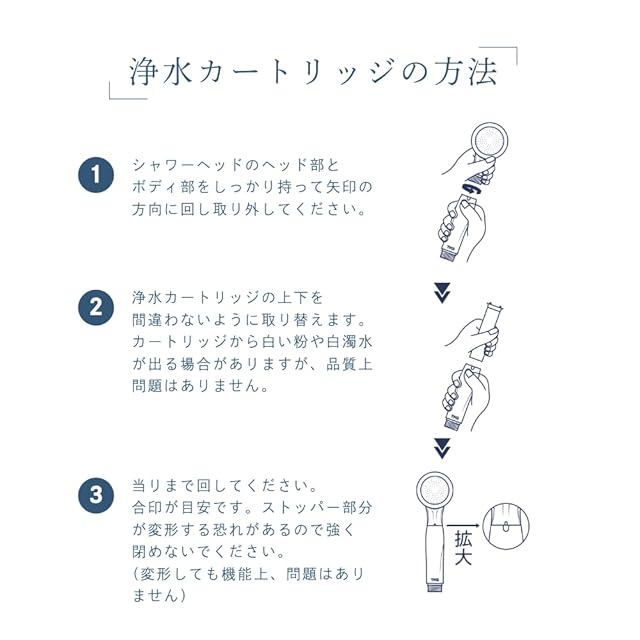 浄水カートリッジの方法

1
シャワーヘッドのヘッド部とボディ部をしっかり持って矢印の方向に回し取り外してください。

2
浄水カートリッジの上下を間違わないように取り替えます。カートリッジから白い粉や白濁水が出る場合がありますが、品質上問題はありません。

3
当りまで回してください。合印が目安です。ストッパー部分が変形する恐れがあるので強く閉めないでください。（変形しても機能上、問題はありません）

拡大