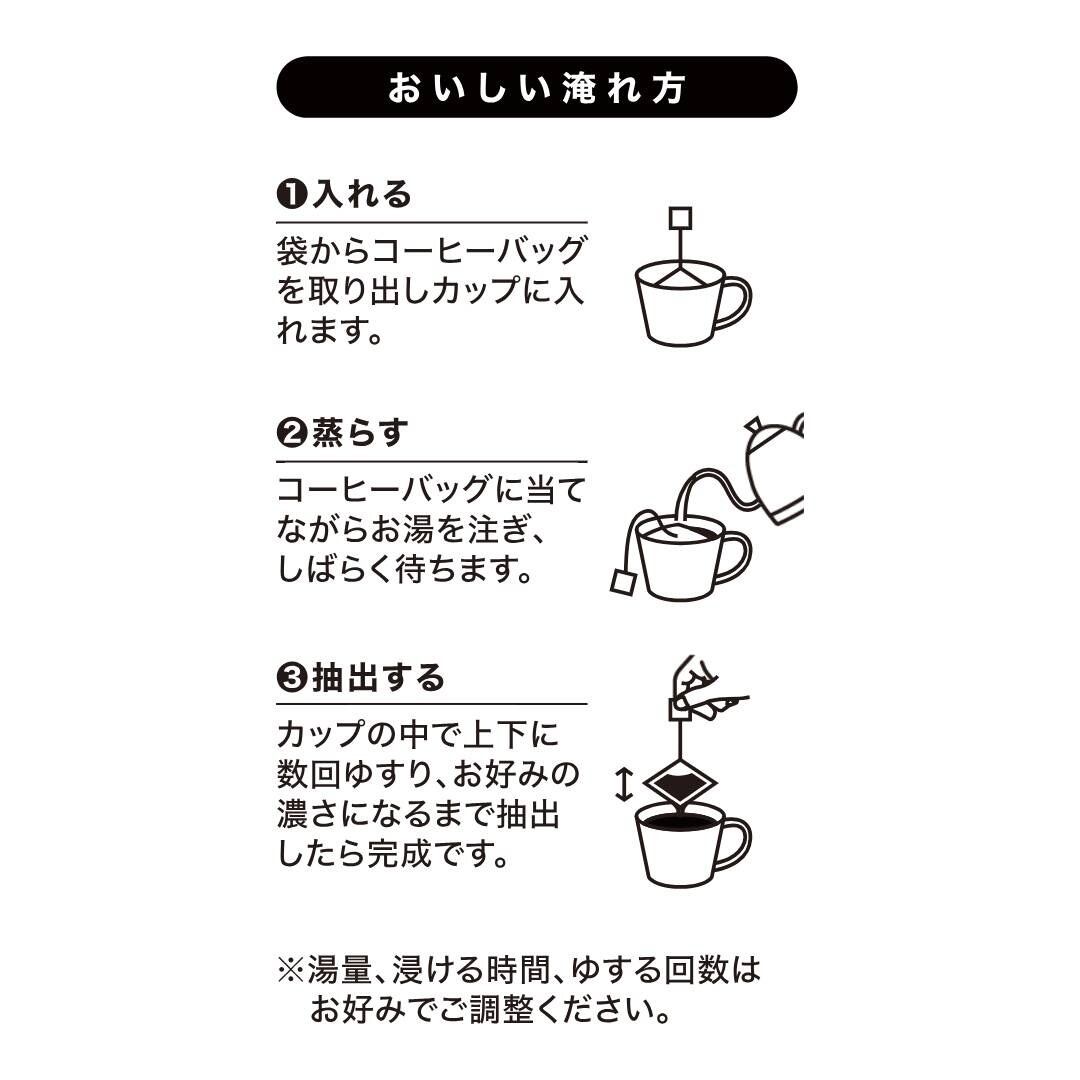 おいしい淹れ方

❶入れる

袋からコーヒーバッグを取り出しカップに入れます。

❷蒸らす

コーヒーバッグに当てながらお湯を注ぎ、しばらく待ちます。

❸抽出する

カップの中で上下に数回ゆすり、お好みの濃さになるまで抽出したら完成です。

※湯量、浸ける時間、ゆする回数はお好みでご調整ください。