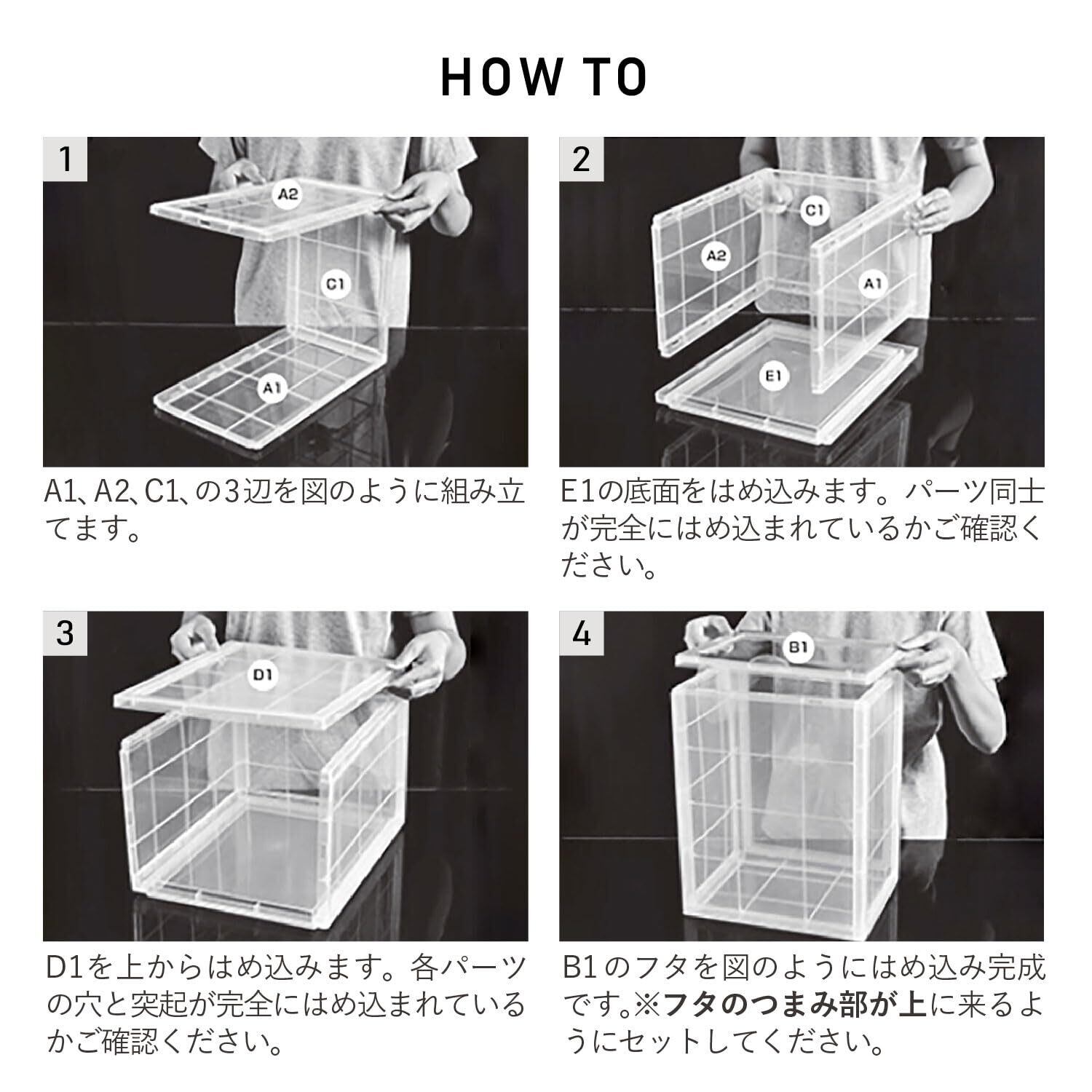 HOW TO

1

A2

C1

A1

A1、A2、C1、の3辺を図のように組み立てます。

2

C1

A2

A1

E1

E1の底面をはめ込みます。パーツ同士が完全にはめ込まれているかご確認ください。

3

D1

D1を上からはめ込みます。各パーツの穴と突起が完全にはめ込まれているかご確認ください。

4

B1

B1のフタを図のようにはめ込み完成です。※フタのつまみ部が上に来るようにセットしてください。