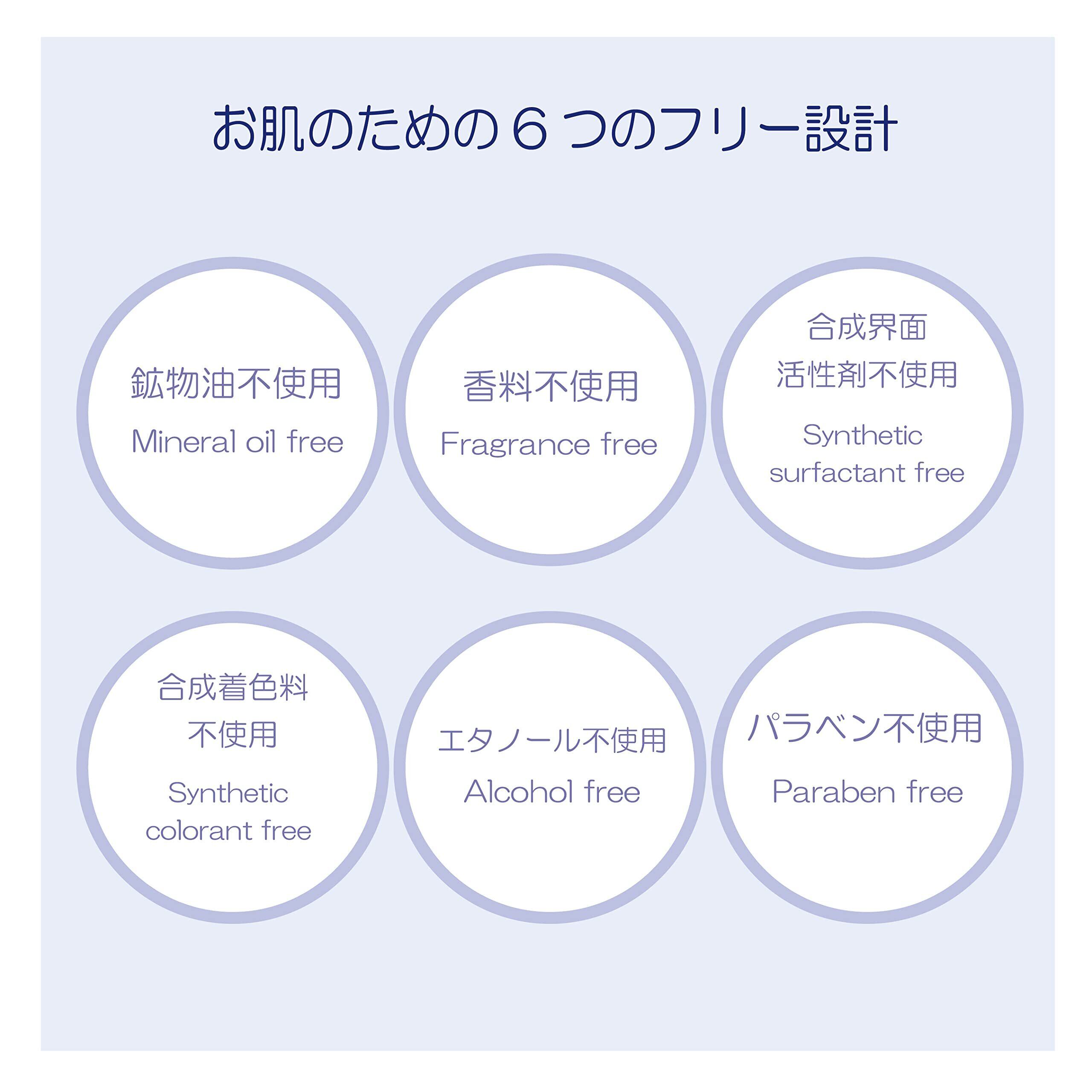 お肌のための6つのフリー設計

鉱物油不使用
Mineral oil free

香料不使用
Fragrance free

合成界面
活性剤不使用
Synthetic
surfactant free

合成着色料
不使用
Synthetic
colorant free

エタノール不使用
Alcohol free

パラベン不使用
Paraben free