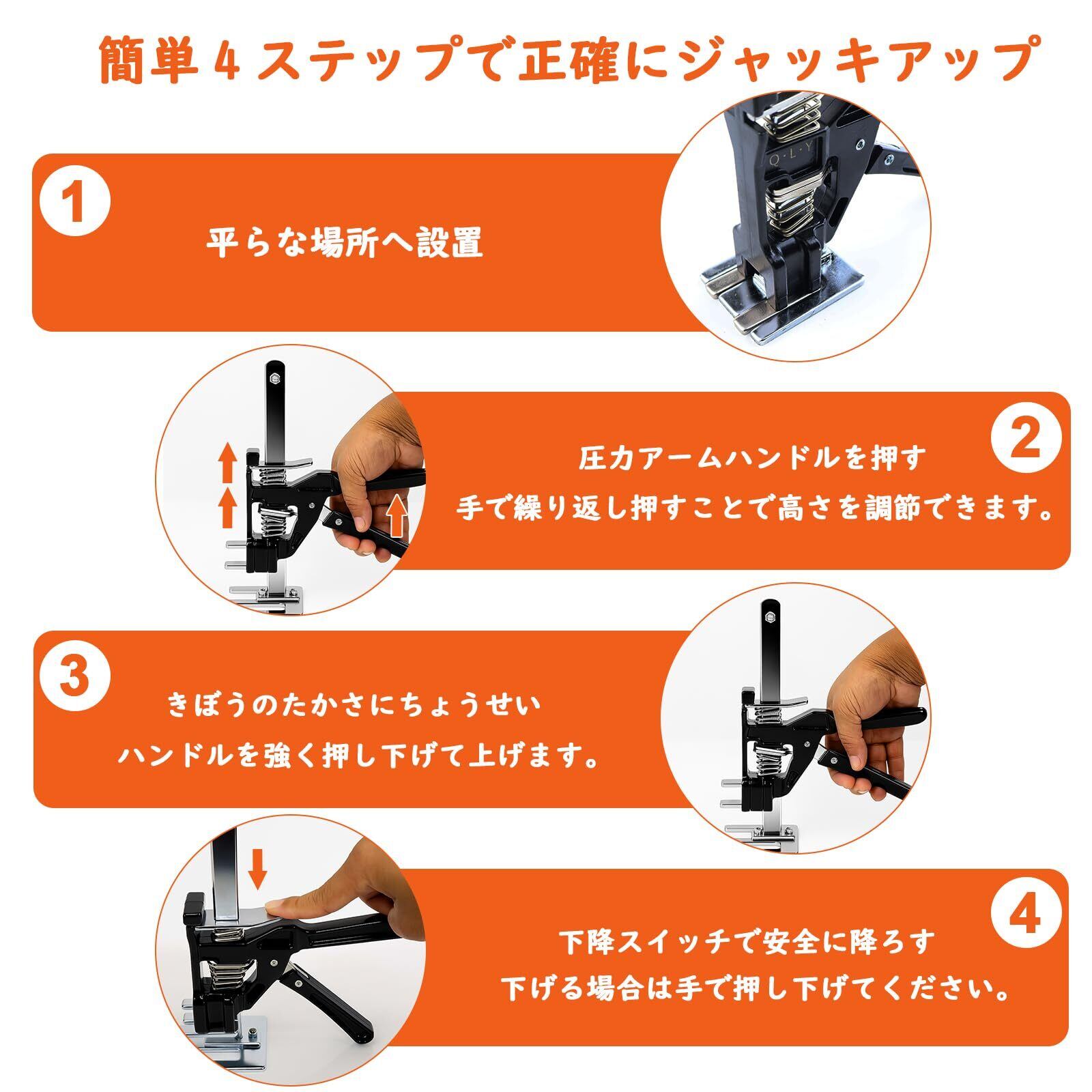 簡単４ステップで正確にジャッキアップ

1

平らな場所へ設置

Q·L·Y

2

圧力アームハンドルを押す
手で繰り返し押すことで高さを調節できます。

3

きぼうのたかさにちょうせい
ハンドルを強く押し下げて上げます。

4

下降スイッチで安全に降ろす
下げる場合は手で押し下げてください。