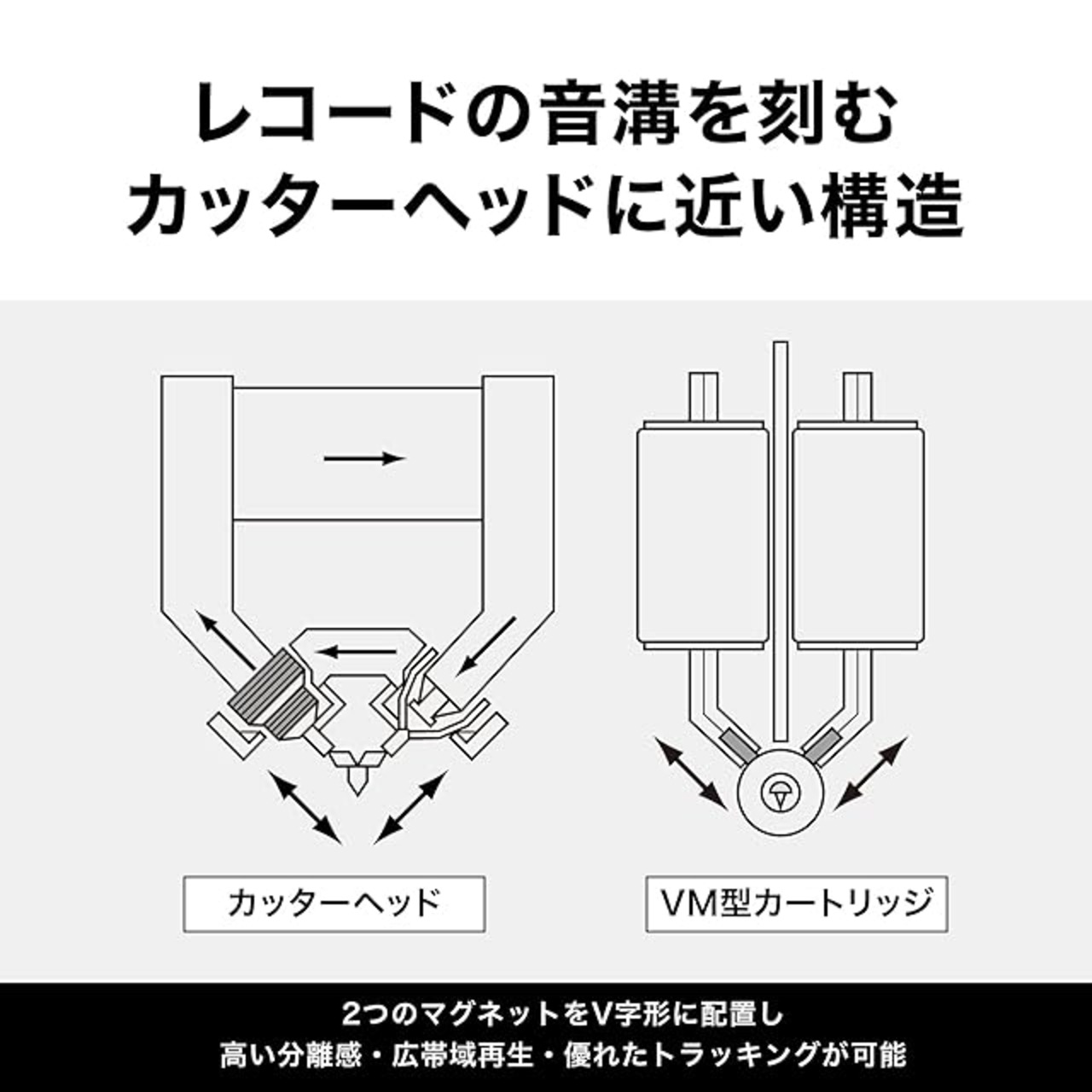 レコードの音溝を刻む
カッターヘッドに近い構造

カッターヘッド

VM型カートリッジ

2つのマグネットをV字形に配置し
高い分離感・広帯域再生・優れたトラッキングが可能