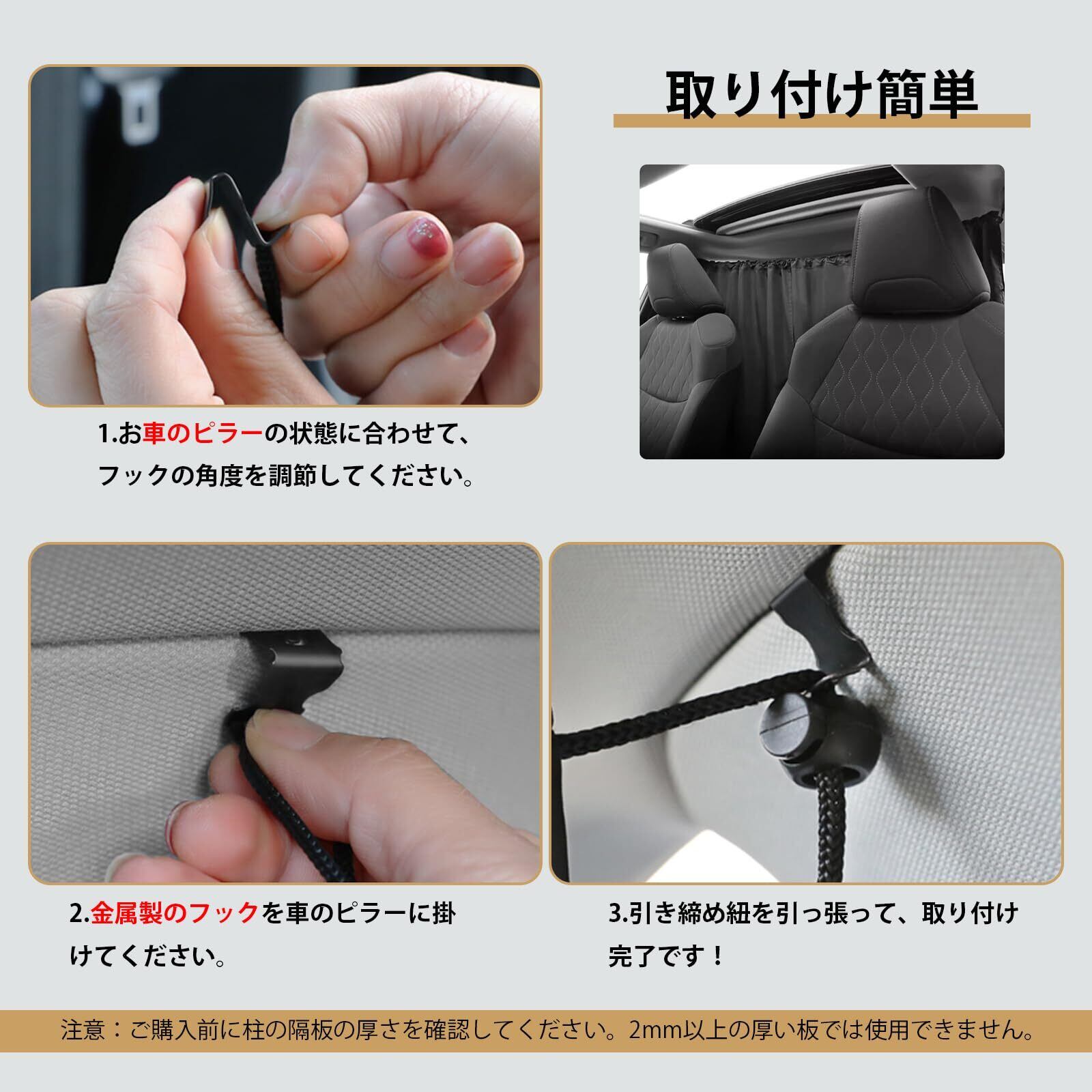 取り付け簡単

1.お車のピラーの状態に合わせて、フックの角度を調節してください。

2.金属製のフックを車のピラーに掛けてください。

3.引き締め紐を引っ張って、取り付け完了です！

注意：ご購入前に柱の隔板の厚さを確認してください。2mm以上の厚い板では使用できません。