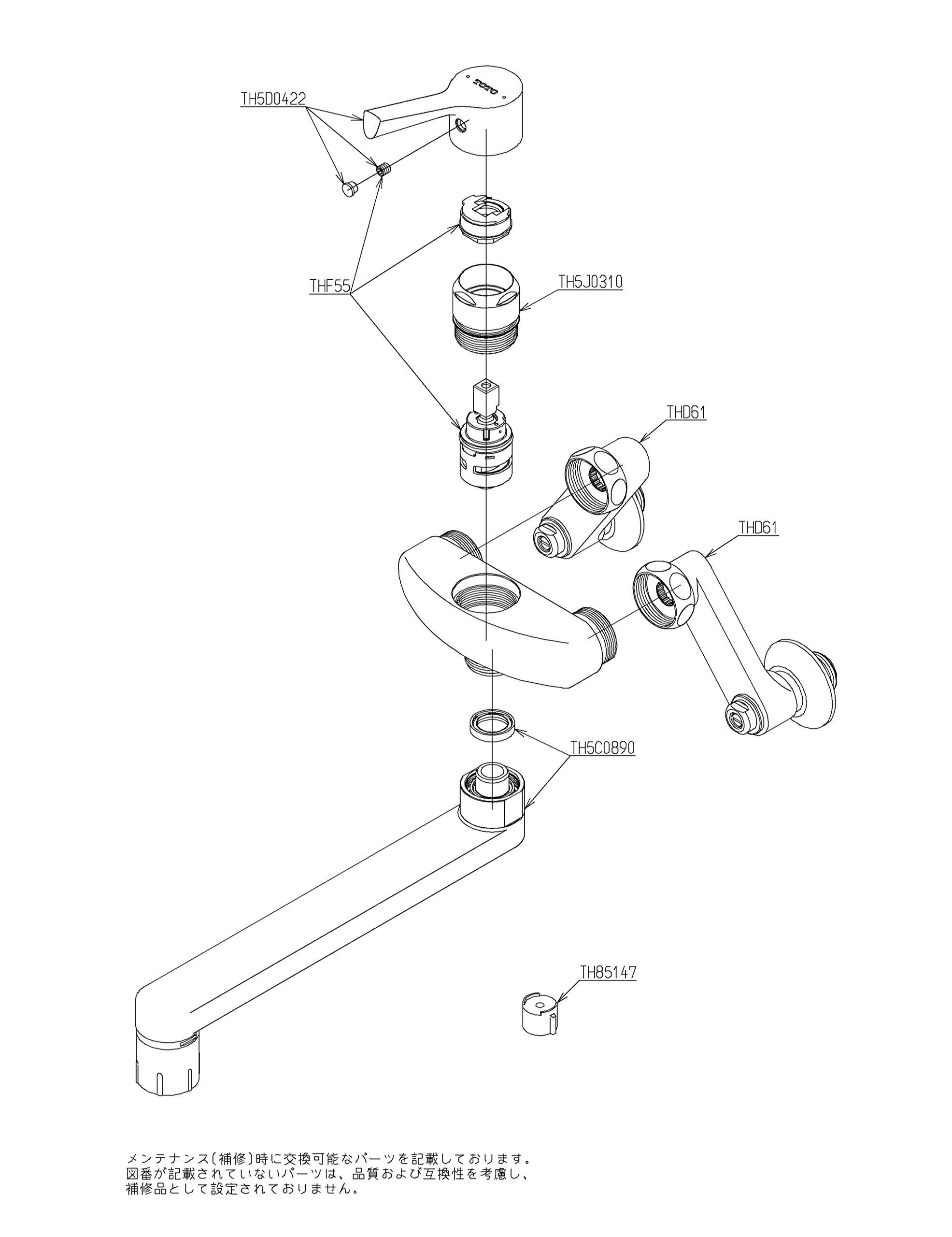 TOTO

TH5D0422

THF55

TH5J0310

THD61

THD61

TH5C0890

TH85147

メンテナンス(補修)時に交換可能なパーツを記載しております。
図番が記載されていないパーツは、品質および互換性を考慮し、
補修品として設定されておりません。