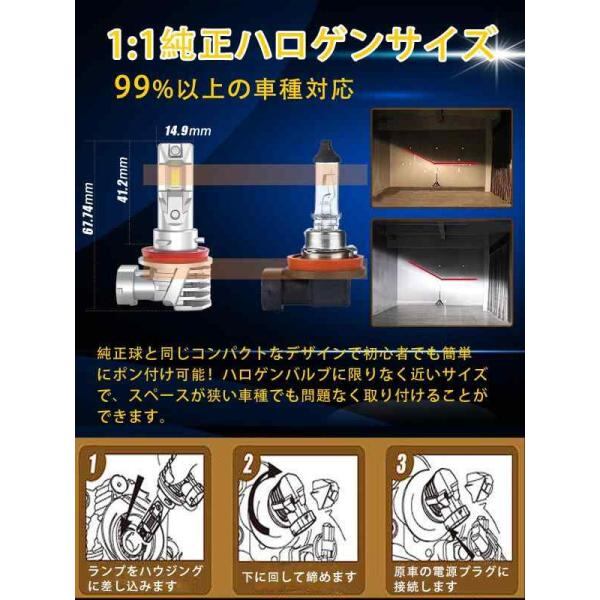 1:1純正ハロゲンサイズ
99%以上の車種対応

14.9mm
41.2mm
67.74mm

純正球と同じコンパクトなデザインで初心者でも簡単にポン付け可能！ハロゲンバルブに限りなく近いサイズで、スペースが狭い車種でも問題なく取り付けることができます。

1
ランプをハウジングに差し込みます

2
下に回して締めます

3
原車の電源プラグに接続します