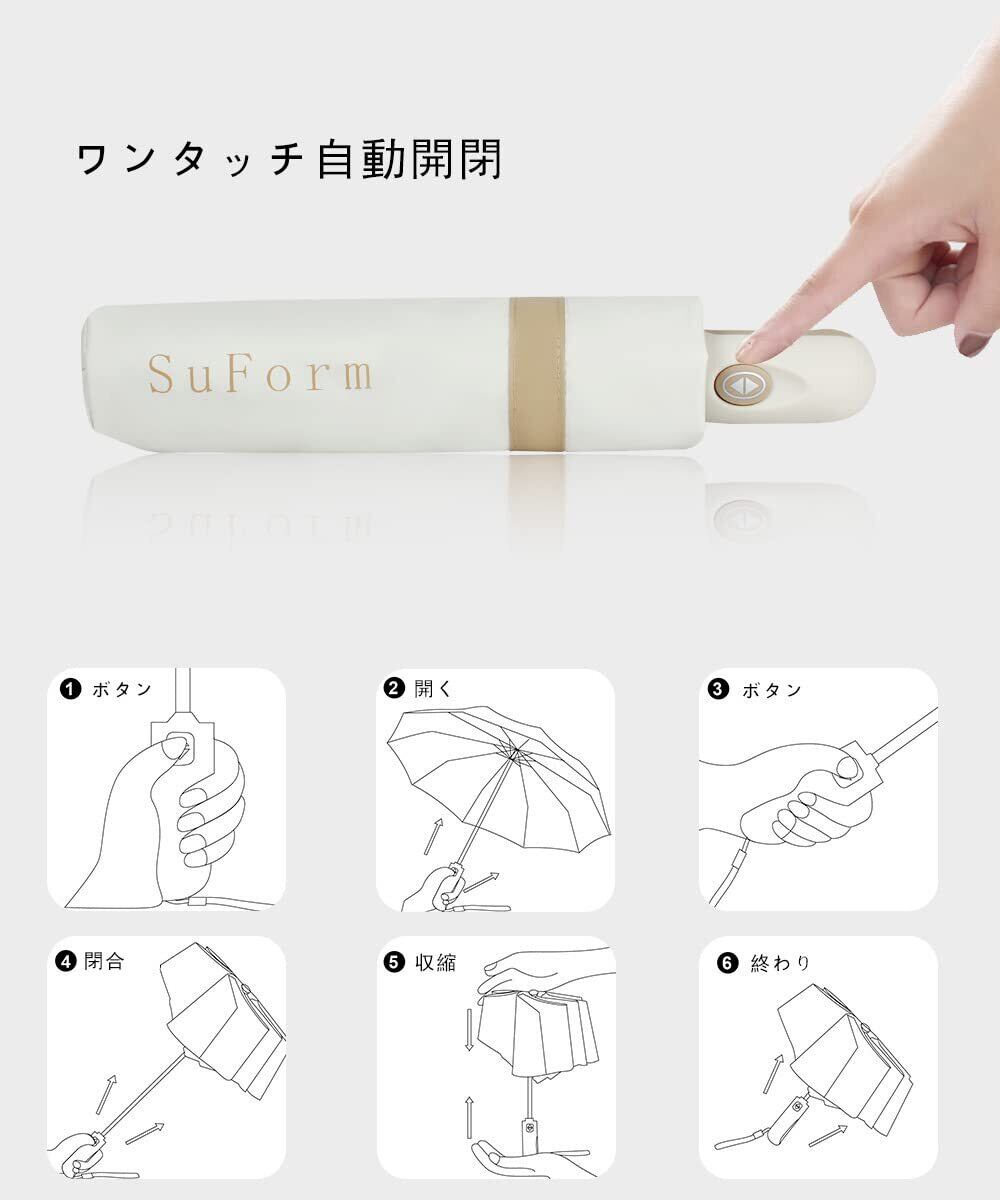 ワンタッチ自動開閉

SuForm

❶ ボタン

❷ 開く

❸ ボタン

❹ 閉合

❺ 収縮

❻ 終わり