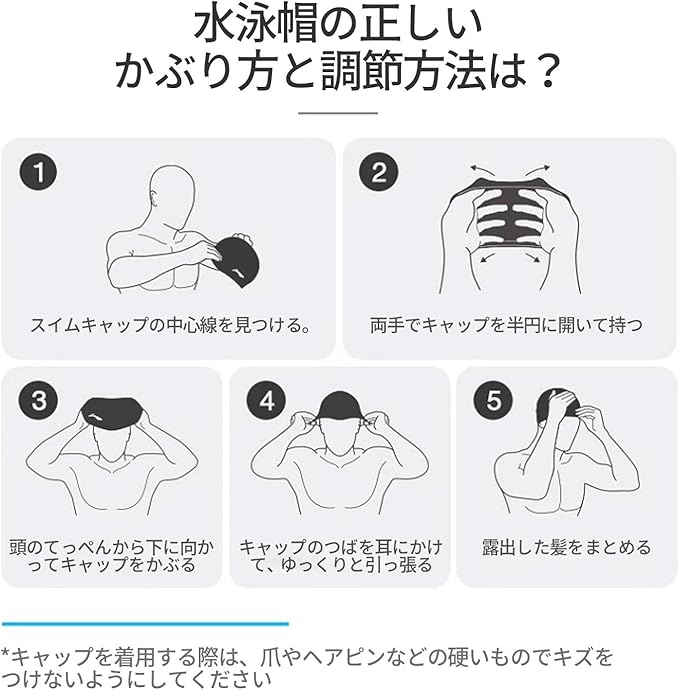 水泳帽の正しい
かぶり方と調節方法は？

1
スイムキャップの中心線を見つける。

2
両手でキャップを半円に開いて持つ

3
頭のてっぺんから下に向かってキャップをかぶる

4
キャップのつばを耳にかけて、ゆっくりと引っ張る

5
露出した髪をまとめる

*キャップを着用する際は、爪やヘアピンなどの硬いものでキズをつけないようにしてください