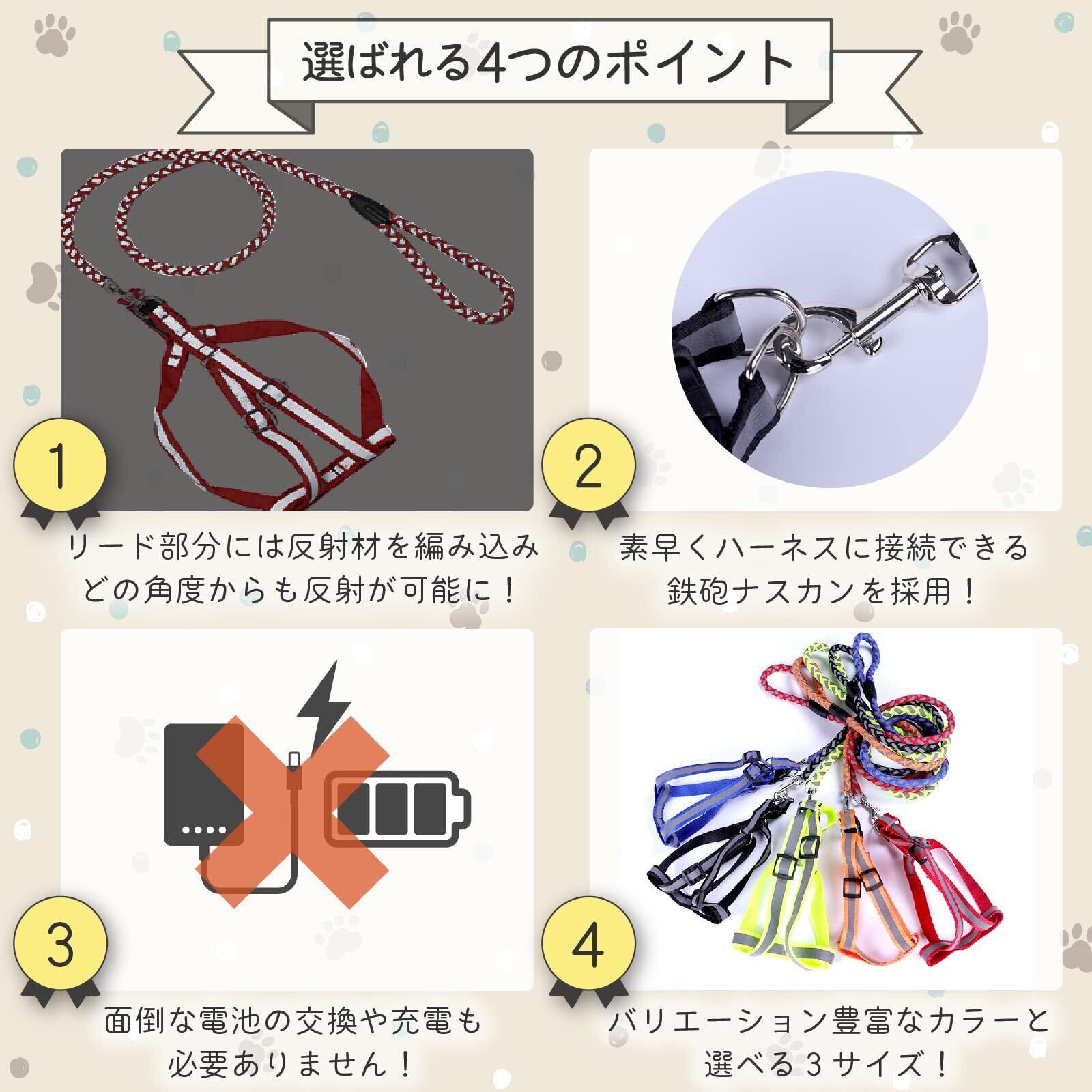 選ばれる4つのポイント

1

リード部分には反射材を編み込み
どの角度からも反射が可能に！

2

素早くハーネスに接続できる
鉄砲ナスカンを採用！

3

面倒な電池の交換や充電も
必要ありません！

4

バリエーション豊富なカラーと
選べる３サイズ！