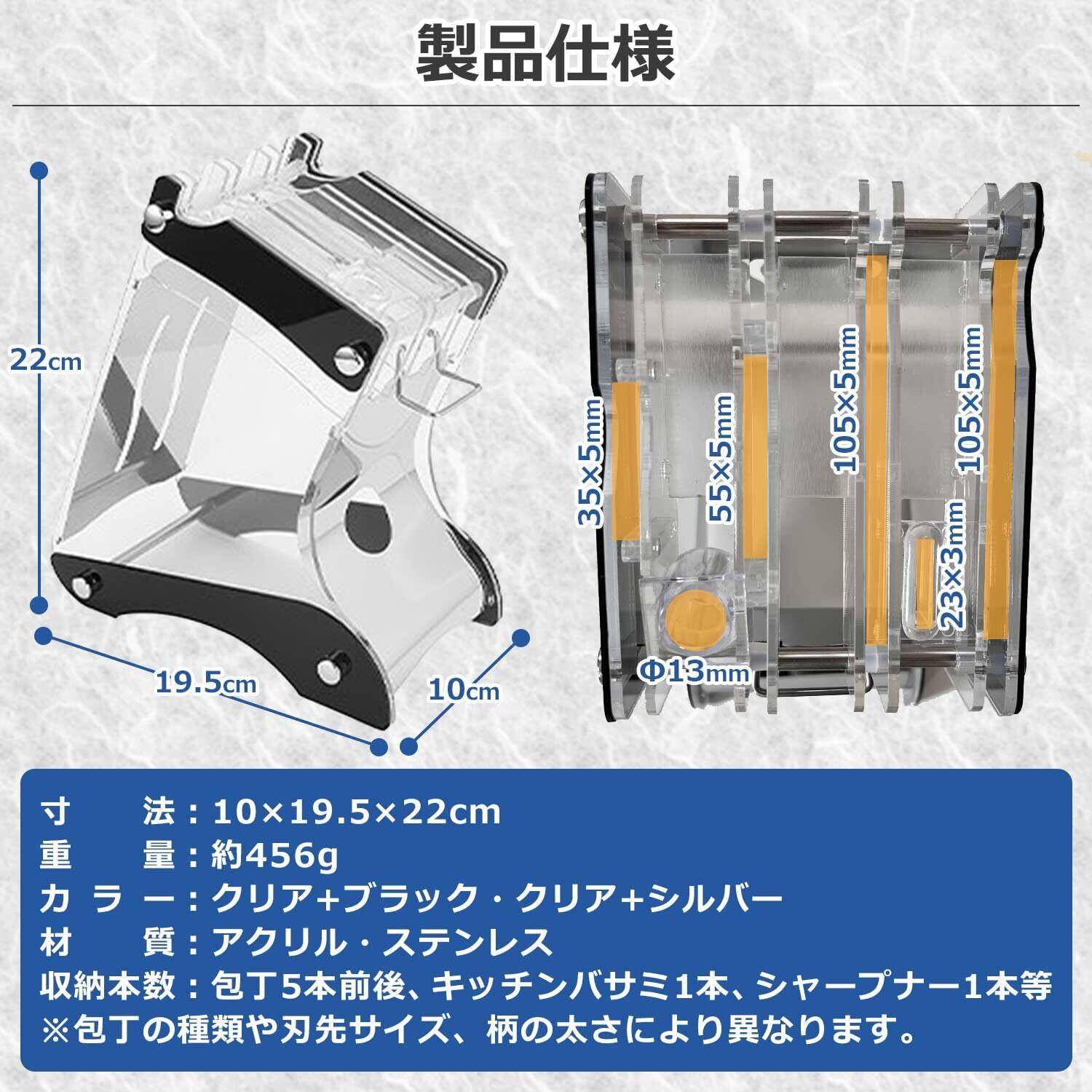 製品仕様

22cm

19.5cm

10cm

35×5mm

55×5mm

105×5mm

105×5mm

23×3mm

Φ13mm

寸　　法：10×19.5×22cm
重　　量：約456g
カ ラ ー：クリア+ブラック・クリア+シルバー
材　　質：アクリル・ステンレス
収納本数：包丁5本前後、キッチンバサミ1本、シャープナー1本等
※包丁の種類や刃先サイズ、柄の太さにより異なります。