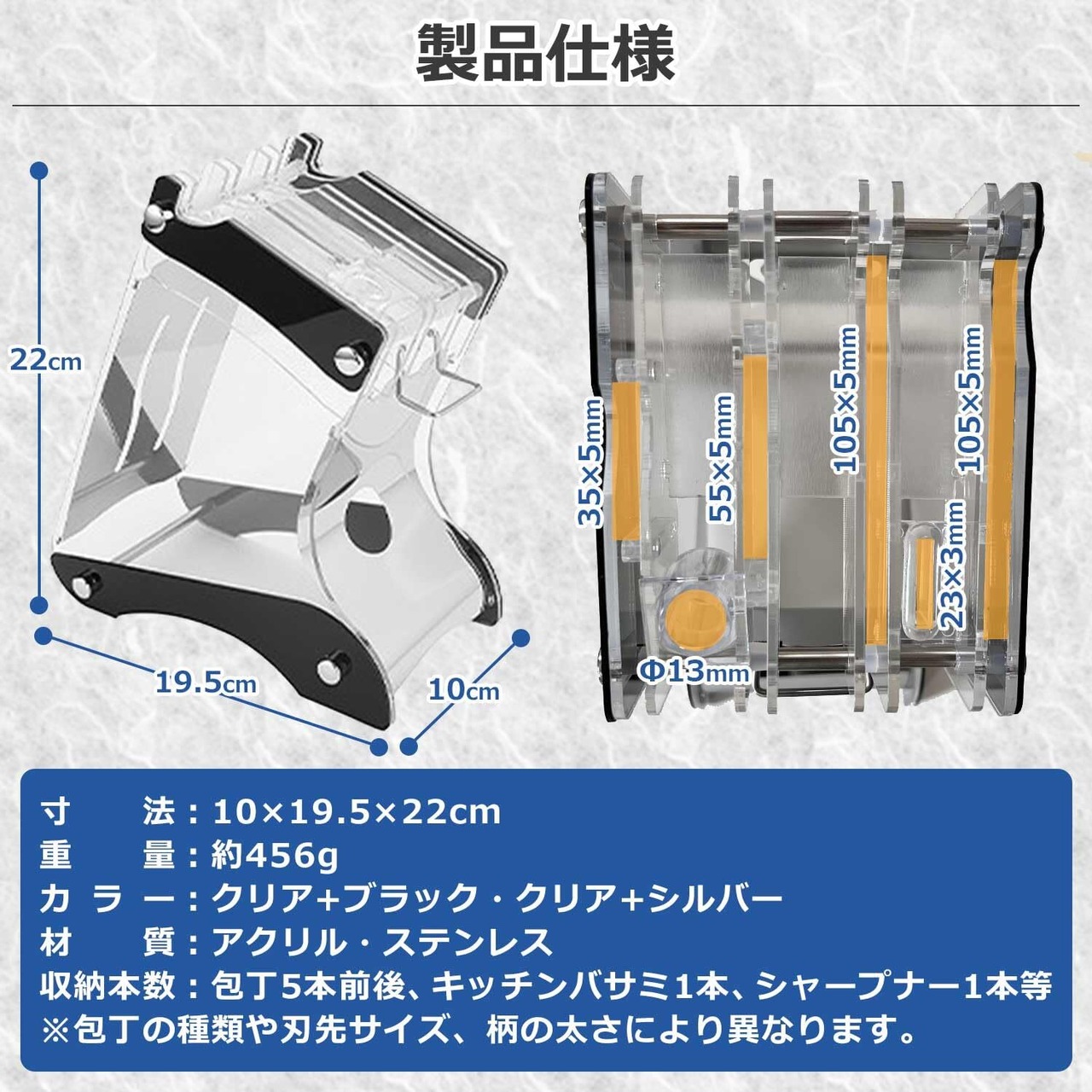 製品仕様

22cm

19.5cm

10cm

35×5mm

55×5mm

105×5mm

105×5mm

23×3mm

Φ13mm

寸　　法：10×19.5×22cm
重　　量：約456g
カ ラ ー：クリア+ブラック・クリア+シルバー
材　　質：アクリル・ステンレス
収納本数：包丁5本前後、キッチンバサミ1本、シャープナー1本等
※包丁の種類や刃先サイズ、柄の太さにより異なります。