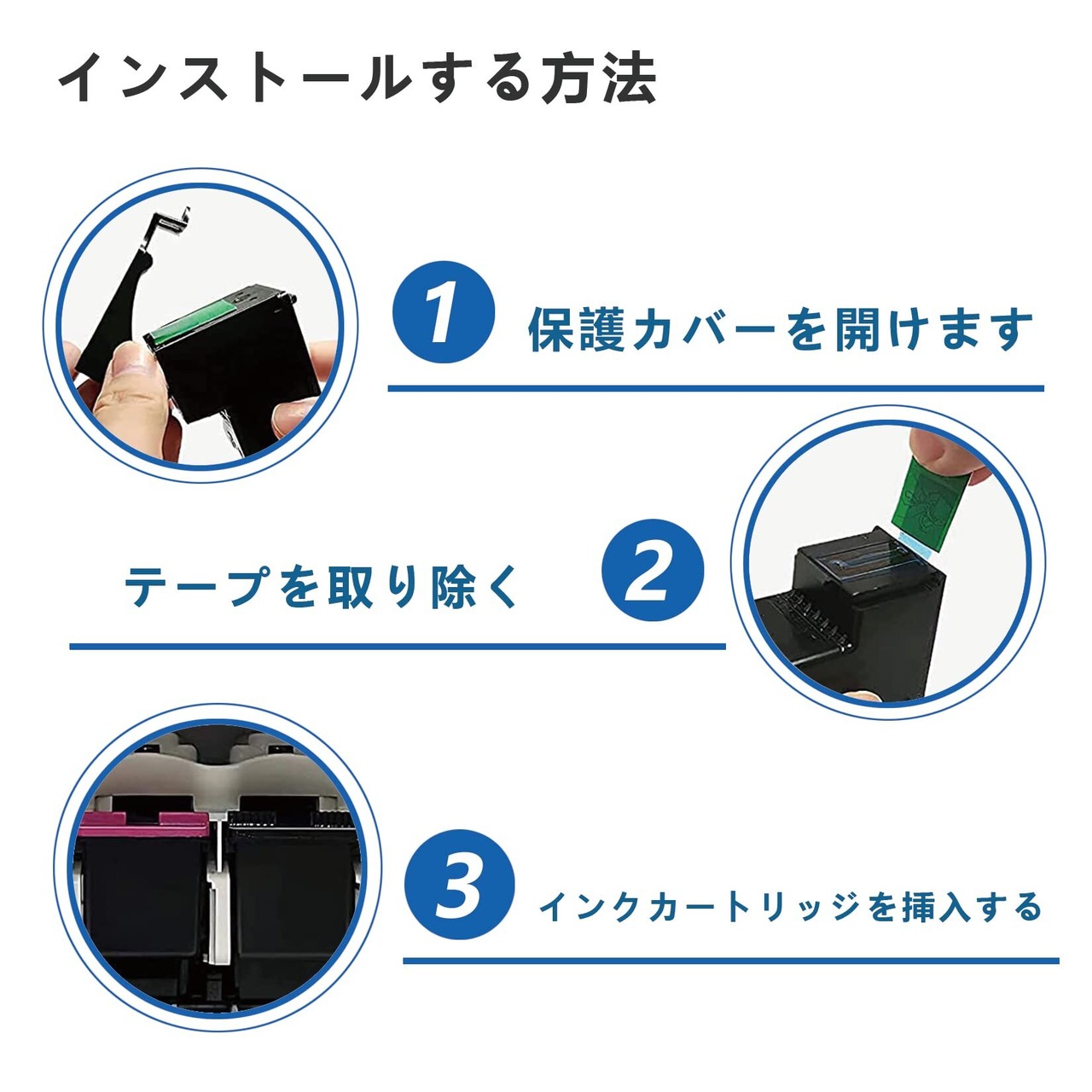 インストールする方法

1 保護カバーを開けます

テープを取り除く 2

3 インクカートリッジを挿入する