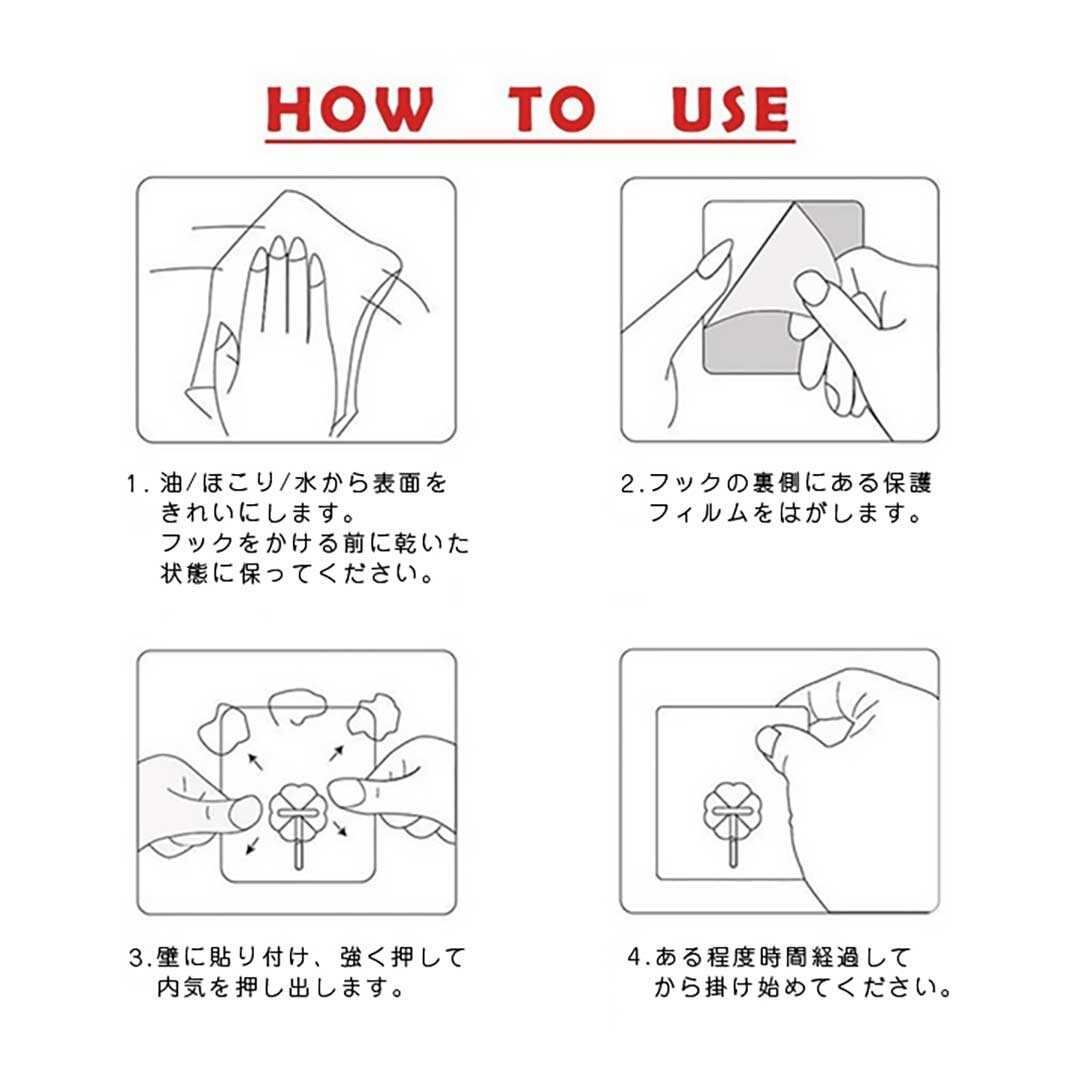 HOW TO USE

1. 油/ほこり/水から表面をきれいにします。
フックをかける前に乾いた状態に保ってください。

2.フックの裏側にある保護フィルムをはがします。

3.壁に貼り付け、強く押して内気を押し出します。

4.ある程度時間経過してから掛け始めてください。