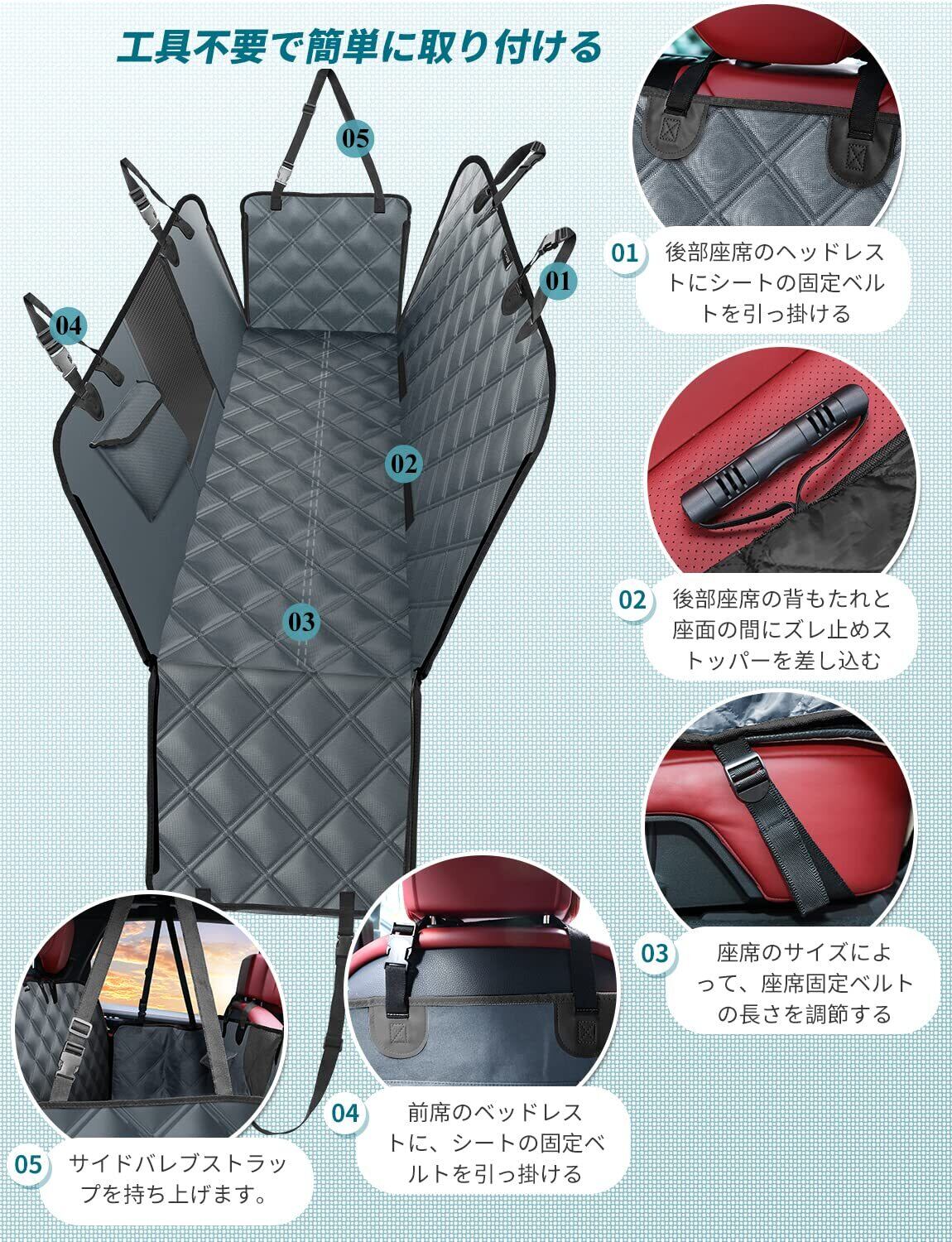 工具不要で簡単に取り付ける

05

01

04

02

03

01 後部座席のヘッドレストにシートの固定ベルトを引っ掛ける

02 後部座席の背もたれと座面の間にズレ止めストッパーを差し込む

03 座席のサイズによって、座席固定ベルトの長さを調節する

04 前席のベッドレストに、シートの固定ベルトを引っ掛ける

05 サイドバレブストラップを持ち上げます。