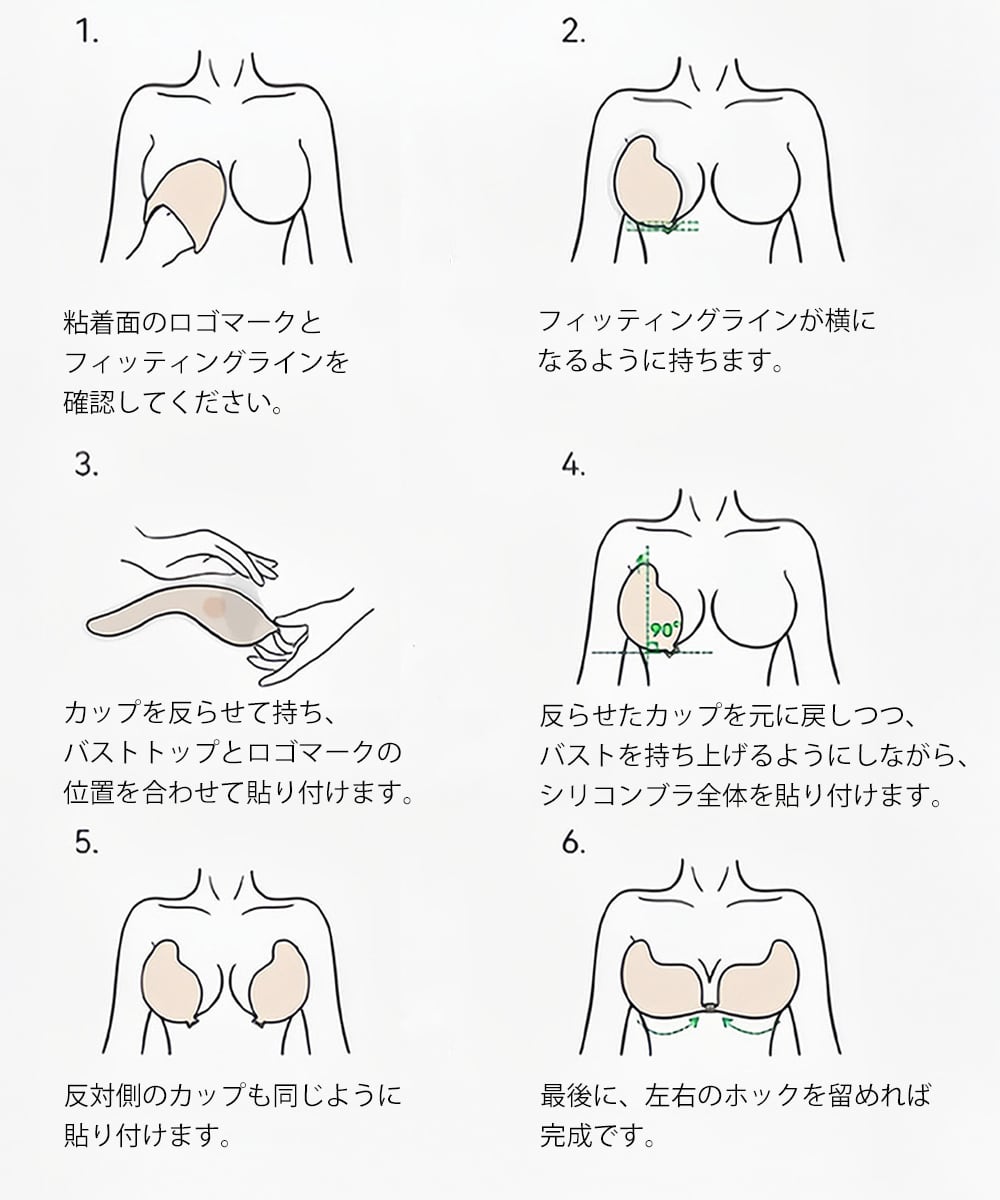 1.

粘着面のロゴマークとフィッティングラインを確認してください。

2.

フィッティングラインが横になるように持ちます。

3.

カップを反らせて持ち、バストトップとロゴマークの位置を合わせて貼り付けます。

4.

90°

反らせたカップを元に戻しつつ、バストを持ち上げるようにしながら、シリコンブラ全体を貼り付けます。

5.

反対側のカップも同じように貼り付けます。

6.

最後に、左右のホックを留めれば完成です。