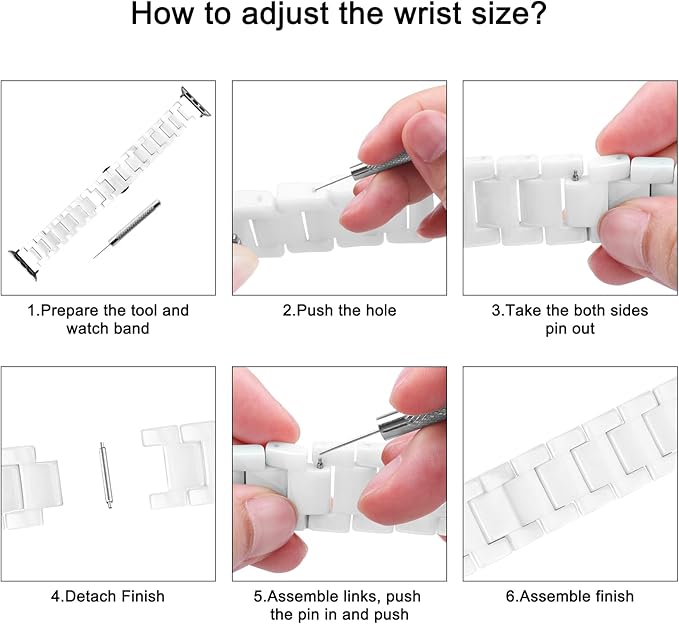 How to adjust the wrist size?

1.Prepare the tool and watch band

2.Push the hole

3.Take the both sides pin out

4.Detach Finish

5.Assemble links, push the pin in and push

6.Assemble finish