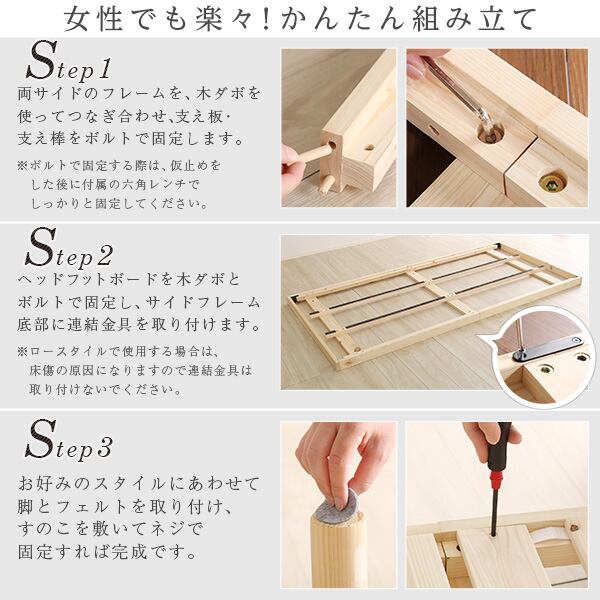 女性でも楽々!かんたん組み立て

Step1

両サイドのフレームを、木ダボを使ってつなぎ合わせ、支え板・支え棒をボルトで固定します。

※ボルトで固定する際は、仮止めをした後に付属の六角レンチでしっかりと固定してください。

Step2

ヘッドフットボードを木ダボとボルトで固定し、サイドフレーム底部に連結金具を取り付けます。

※ロースタイルで使用する場合は、床傷の原因になりますので連結金具は取り付けないでください。

Step3

お好みのスタイルにあわせて脚とフェルトを取り付け、すのこを敷いてネジで固定すれば完成です。