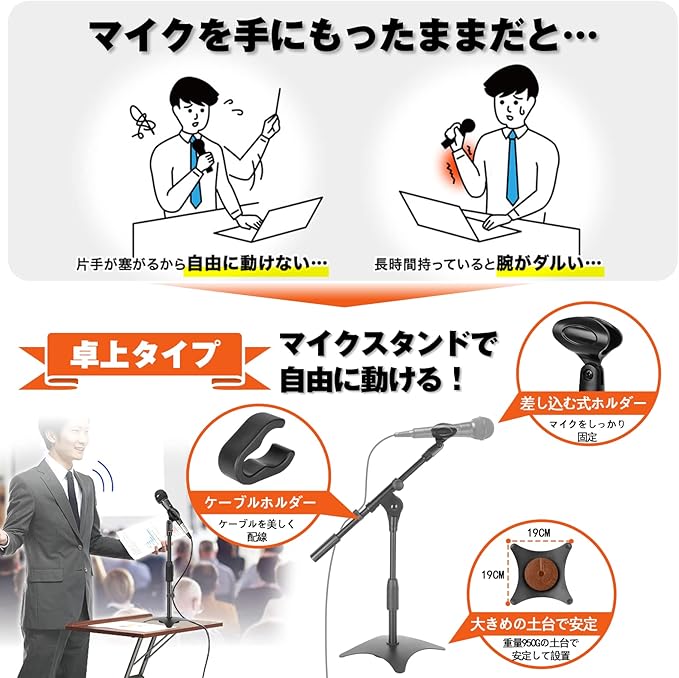 マイクを手にもったままだと…

片手が塞がるから自由に動けない…

長時間持っていると腕がダルい…

卓上タイプ

マイクスタンドで自由に動ける！

差し込む式ホルダー
マイクをしっかり固定

ケーブルホルダー
ケーブルを美しく配線

19CM
19CM

大きめの土台で安定
重量950Gの土台で安定して設置