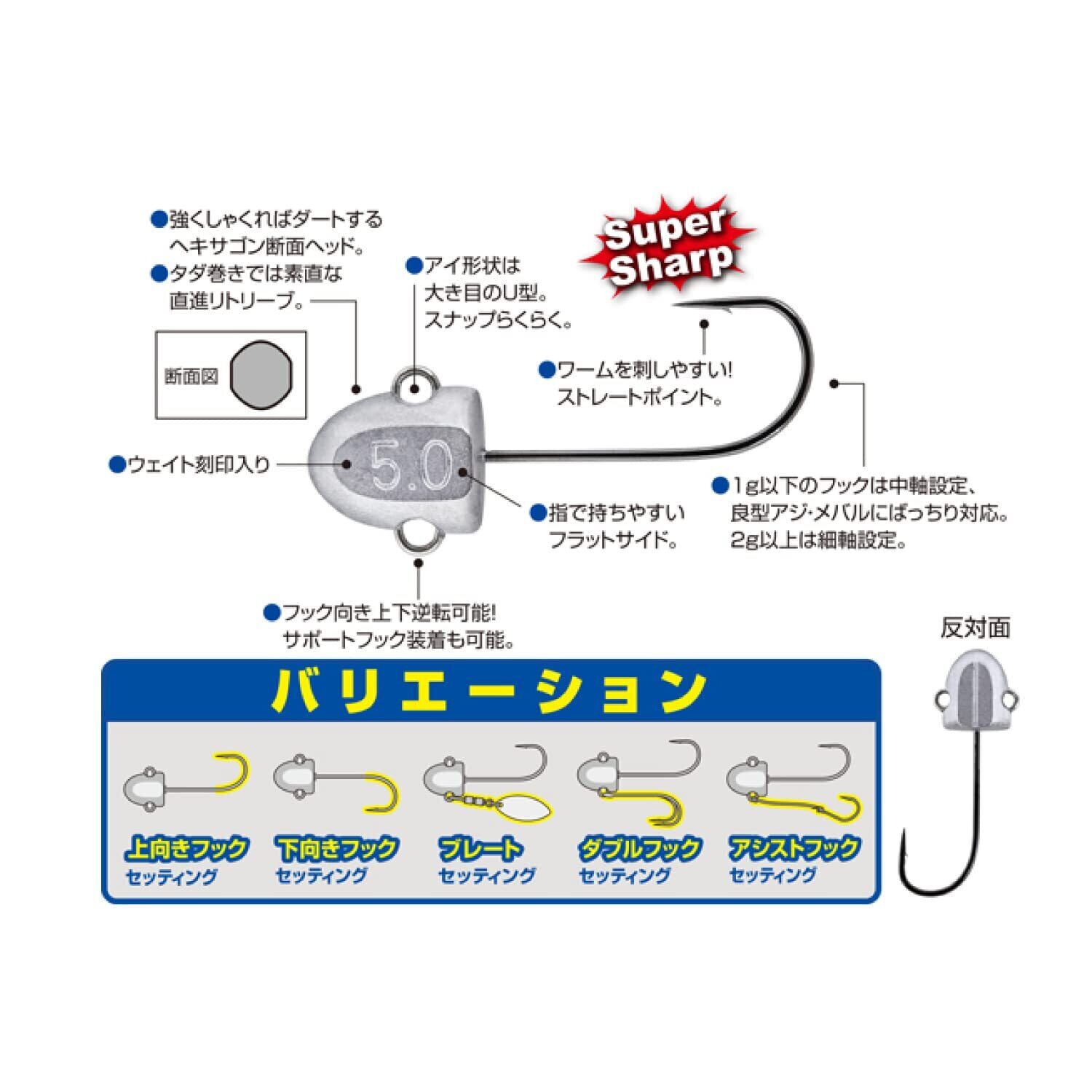 ●強くしゃくればダートするヘキサゴン断面ヘッド。
●タダ巻きでは素直な直進リトリーブ。

断面図

●アイ形状は大き目のU型。スナップらくらく。

Super Sharp

●ワームを刺しやすい!ストレートポイント。

●ウェイト刻印入り

5.0

●指で持ちやすいフラットサイド。

●1g以下のフックは中軸設定、良型アジ・メバルにばっちり対応。2g以上は細軸設定。

●フック向き上下逆転可能!サポートフック装着も可能。

反対面

バリエーション

上向きフック セッティング
下向きフック セッティング
ブレート セッティング
ダブルフック セッティング
アシストフック セッティング