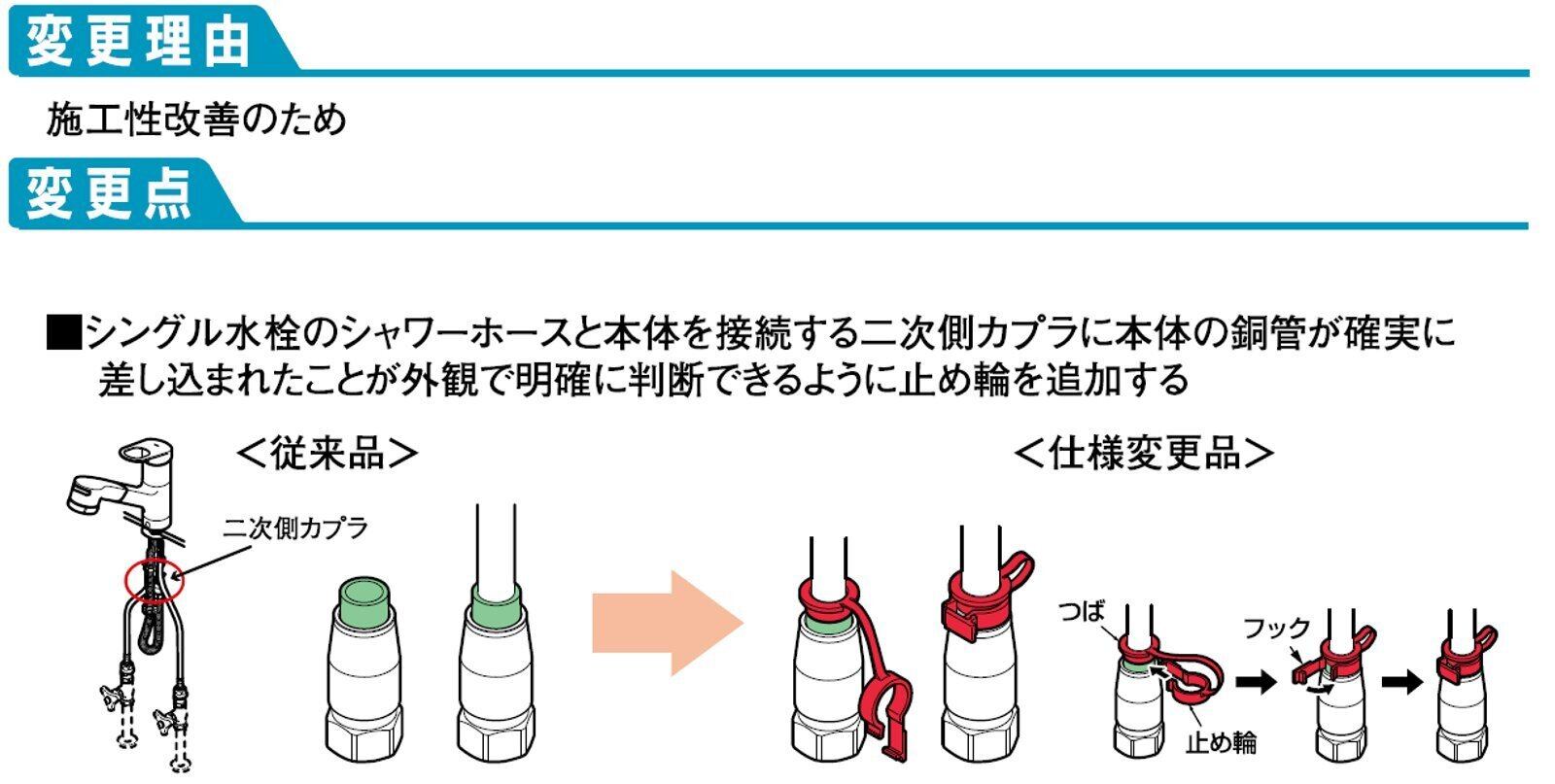 変更理由

施工性改善のため

変更点

■シングル水栓のシャワーホースと本体を接続する二次側カプラに本体の銅管が確実に差し込まれたことが外観で明確に判断できるように止め輪を追加する

<従来品>

二次側カプラ

<仕様変更品>

つば

フック

止め輪