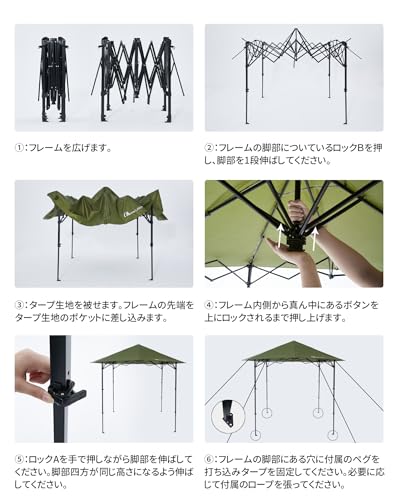 ①:フレームを広げます。

②:フレームの脚部についているロックBを押し、脚部を1段伸ばしてください。

③:タープ生地を被せます。フレームの先端をタープ生地のポケットに差し込みます。

④:フレーム内側から真ん中にあるボタンを上にロックされるまで押し上げます。

⑤:ロックAを手で押しながら脚部を伸ばしてください。脚部四方が同じ高さになるよう伸ばしてください。

⑥:フレームの脚部にある穴に付属のペグを打ち込みタープを固定してください。必要に応じて付属のロープを張ってください。