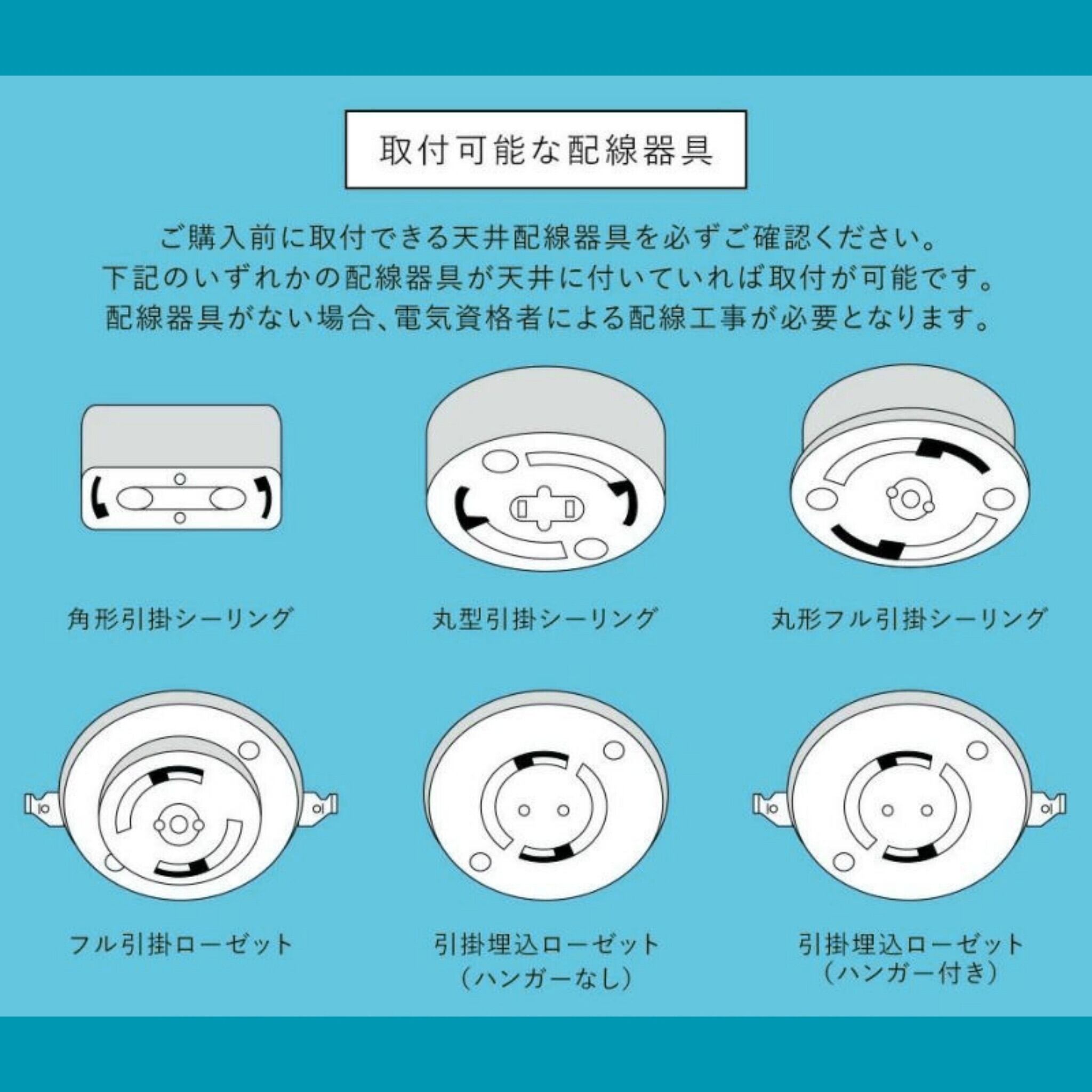 取付可能な配線器具

ご購入前に取付できる天井配線器具を必ずご確認ください。
下記のいずれかの配線器具が天井に付いていれば取付が可能です。
配線器具がない場合、電気資格者による配線工事が必要となります。

角形引掛シーリング

丸型引掛シーリング

丸形フル引掛シーリング

フル引掛ローゼット

引掛埋込ローゼット
（ハンガーなし）

引掛埋込ローゼット
（ハンガー付き）