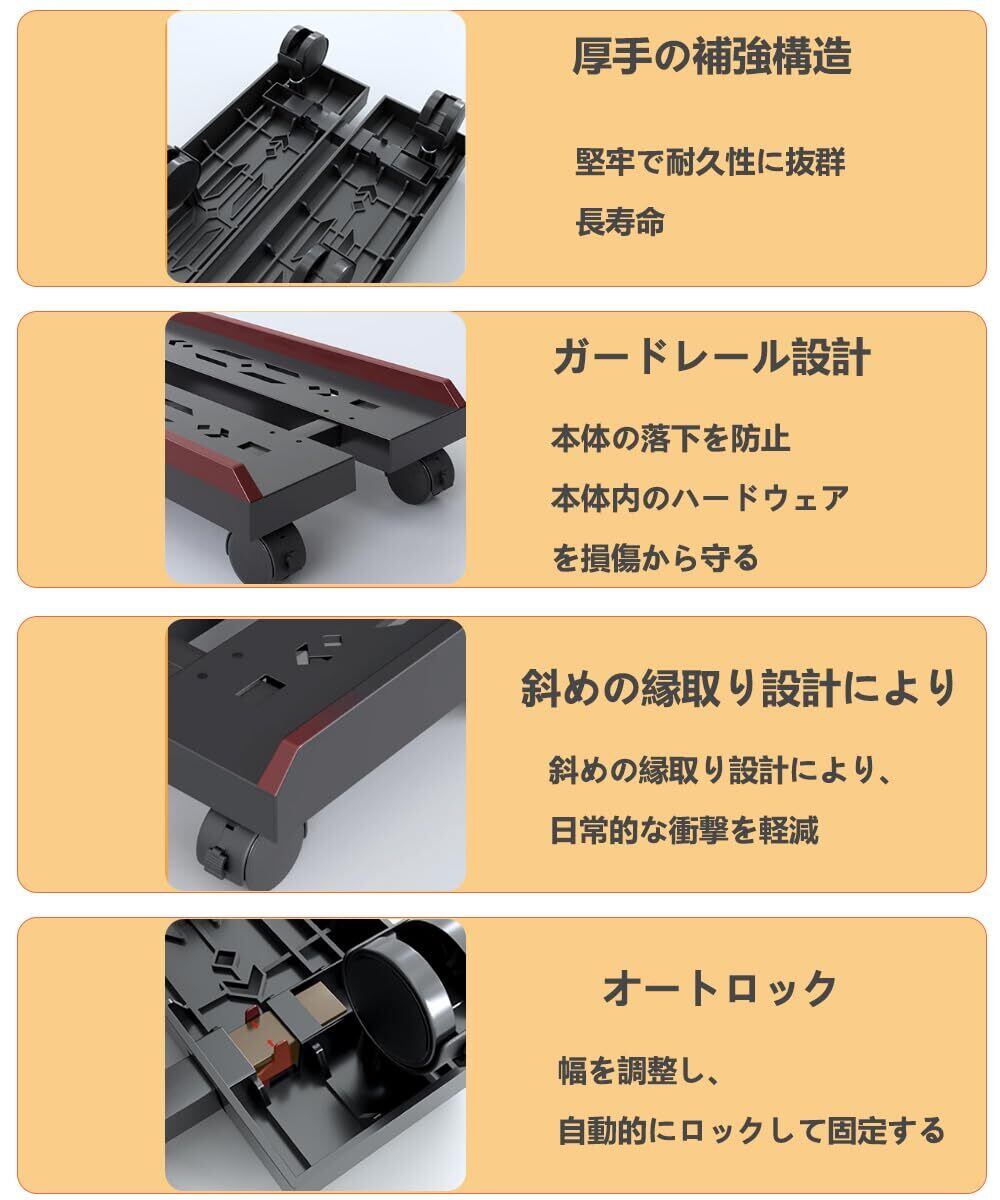 厚手の補強構造

堅牢で耐久性に抜群

長寿命

ガードレール設計

本体の落下を防止

本体内のハードウェア

を損傷から守る

斜めの縁取り設計により

斜めの縁取り設計により、

日常的な衝撃を軽減

オートロック

幅を調整し、

自動的にロックして固定する