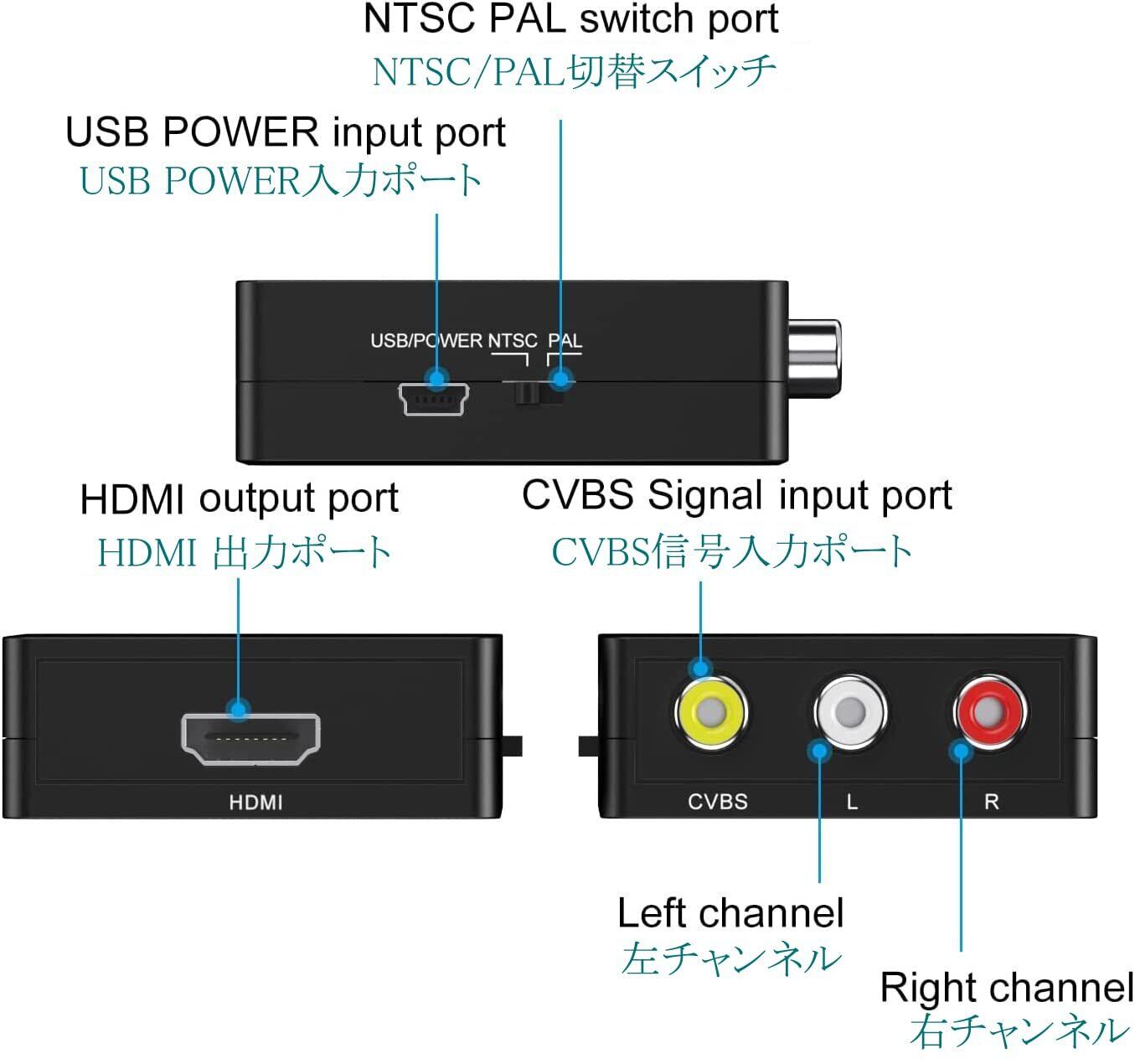 NTSC PAL switch port
NTSC/PAL切替スイッチ

USB POWER input port
USB POWER入力ポート

USB/POWER NTSC PAL

HDMI output port
HDMI 出力ポート

CVBS Signal input port
CVBS信号入力ポート

HDMI

CVBS L R

Left channel
左チャンネル

Right channel
右チャンネル