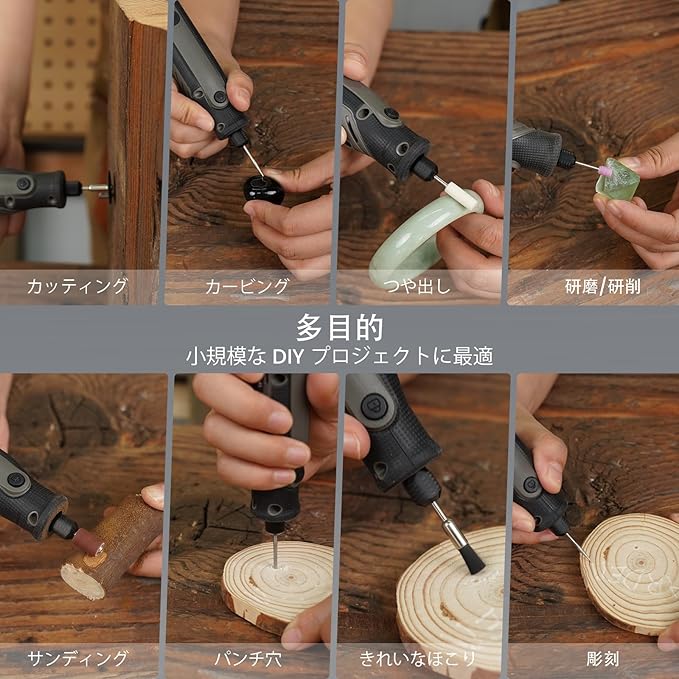 カッティング

カービング

つや出し

研磨/研削

多目的
小規模な DIY プロジェクトに最適

サンディング

パンチ穴

きれいなほこり

彫刻