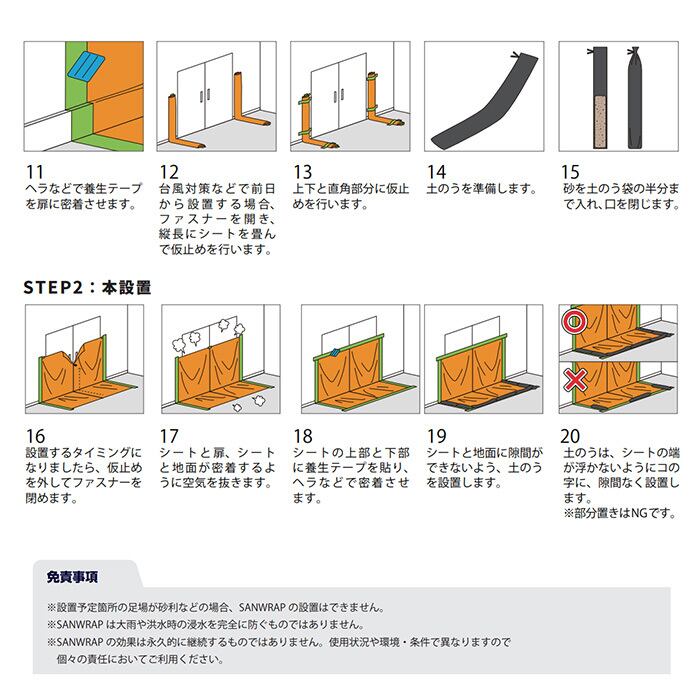 11
ヘラなどで養生テープを扉に密着させます。

12
台風対策などで前日から設置する場合、ファスナーを開き、縦長にシートを畳んで仮止めを行います。

13
上下と直角部分に仮止めを行います。

14
土のうを準備します。

15
砂を土のう袋の半分まで入れ、口を閉じます。

STEP2：本設置

16
設置するタイミングになりましたら、仮止めを外してファスナーを閉めます。

17
シートと扉、シートと地面が密着するように空気を抜きます。

18
シートの上部と下部に養生テープを貼り、ヘラなどで密着させます。

19
シートと地面に隙間ができないよう、土のうを設置します。

20
土のうは、シートの端が浮かないようにコの字に、隙間なく設置します。
※部分置きはNGです。

免責事項

※設置予定箇所の足場が砂利などの場合、SANWRAP の設置はできません。
※SANWRAP は大雨や洪水時の浸水を完全に防ぐものではありません。
※SANWRAP の効果は永久的に継続するものではありません。使用状況や環境・条件で異なりますので個々の責任においてご利用ください。