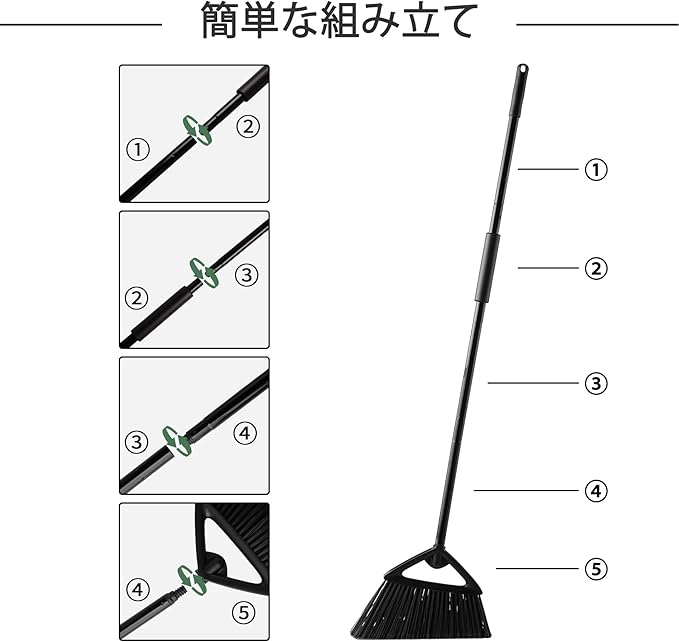 簡単な組み立て

① ②

② ③

③ ④

④ ⑤

①
②
③
④
⑤