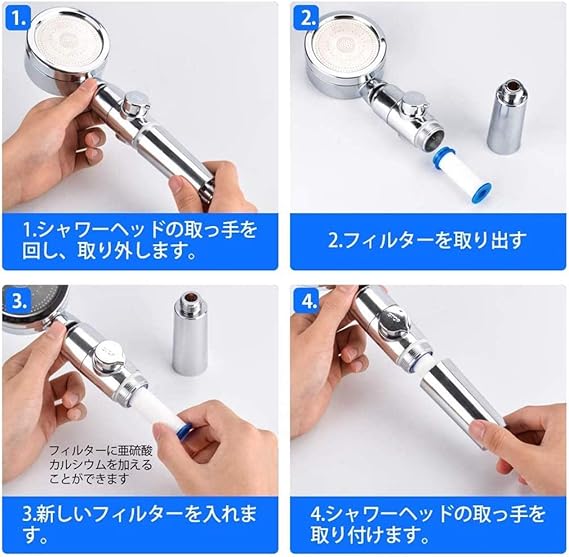 1.

1.シャワーヘッドの取っ手を回し、取り外します。

2.

2.フィルターを取り出す

3.

フィルターに亜硫酸カルシウムを加えることができます

3.新しいフィルターを入れます。

4.

4.シャワーヘッドの取っ手を取り付けます。