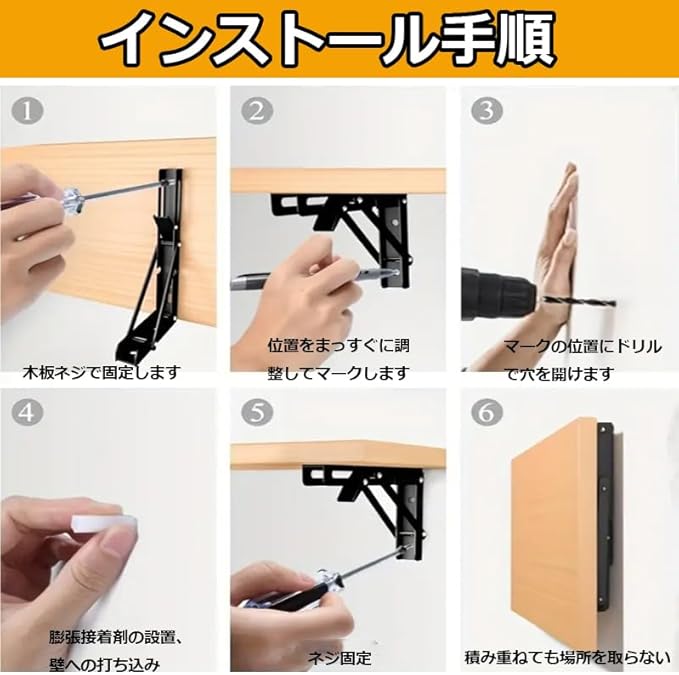 インストール手順

①
木板ネジで固定します

②
位置をまっすぐに調整してマークします

③
マークの位置にドリルで穴を開けます

④
膨張接着剤の設置、壁への打ち込み

⑤
ネジ固定

⑥
積み重ねても場所を取らない