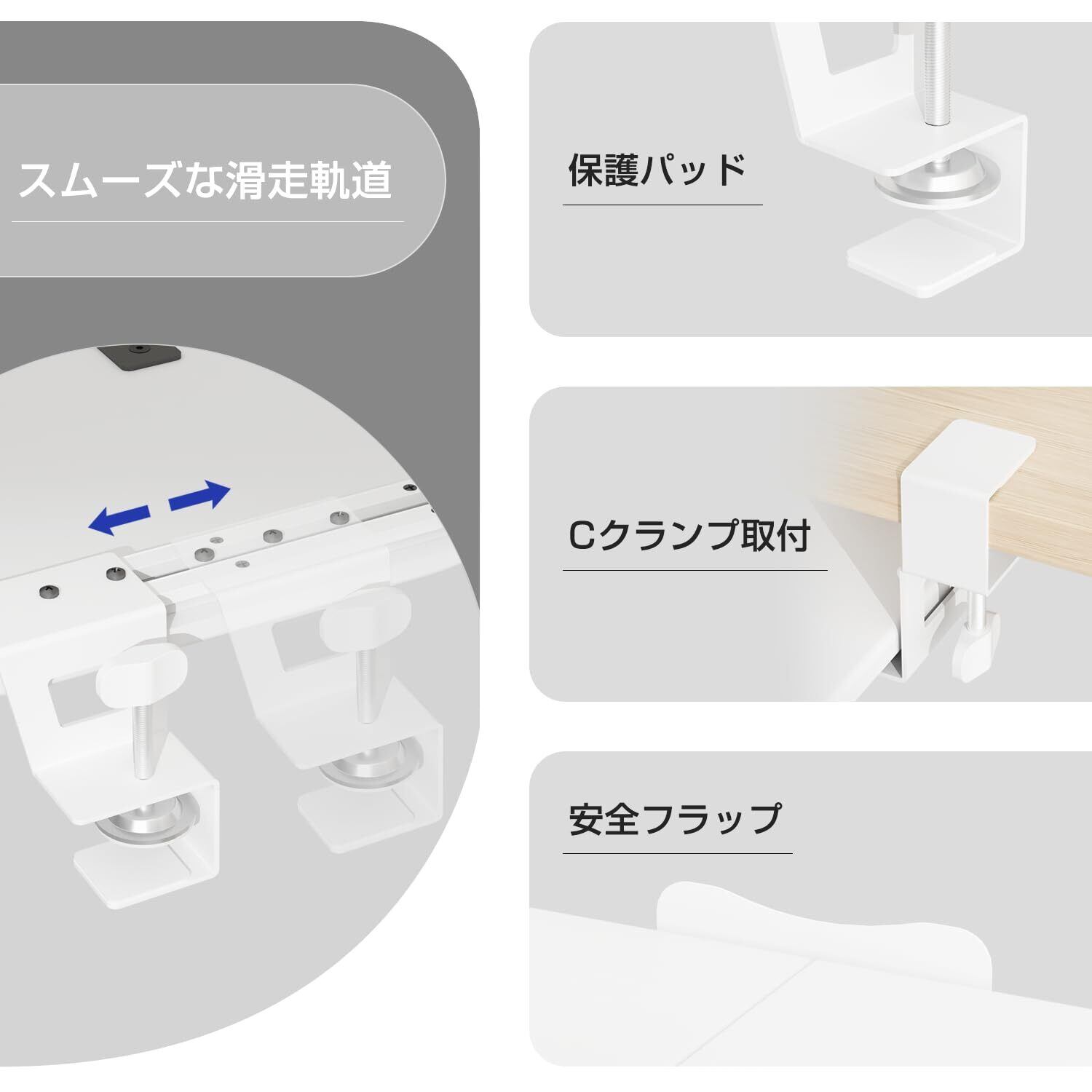 スムーズな滑走軌道

保護パッド

Cクランプ取付

安全フラップ